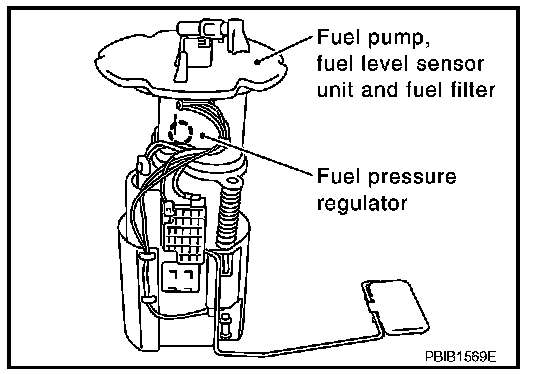 Fuel pump, fuel level sensor unit and fuel filter

Fuel pressure regulator

PBIB1569E