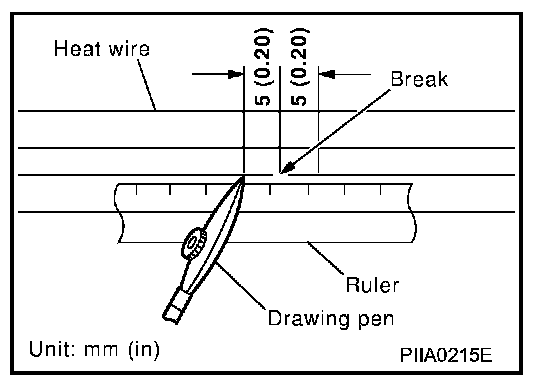 Heat wire
5 (0.20)
5 (0.20)
Break
Ruler
Drawing pen
Unit: mm (in)
PIIA0215E