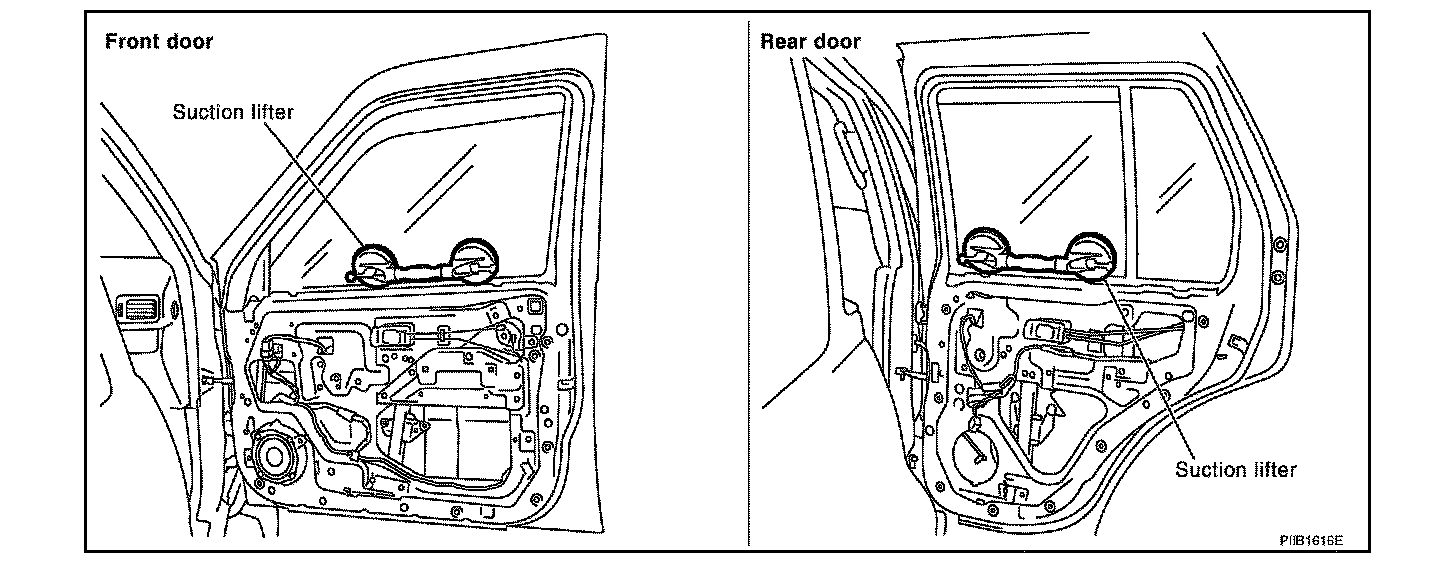 Front door

Suction lifter

Rear door

Suction lifter

PIIB1616E