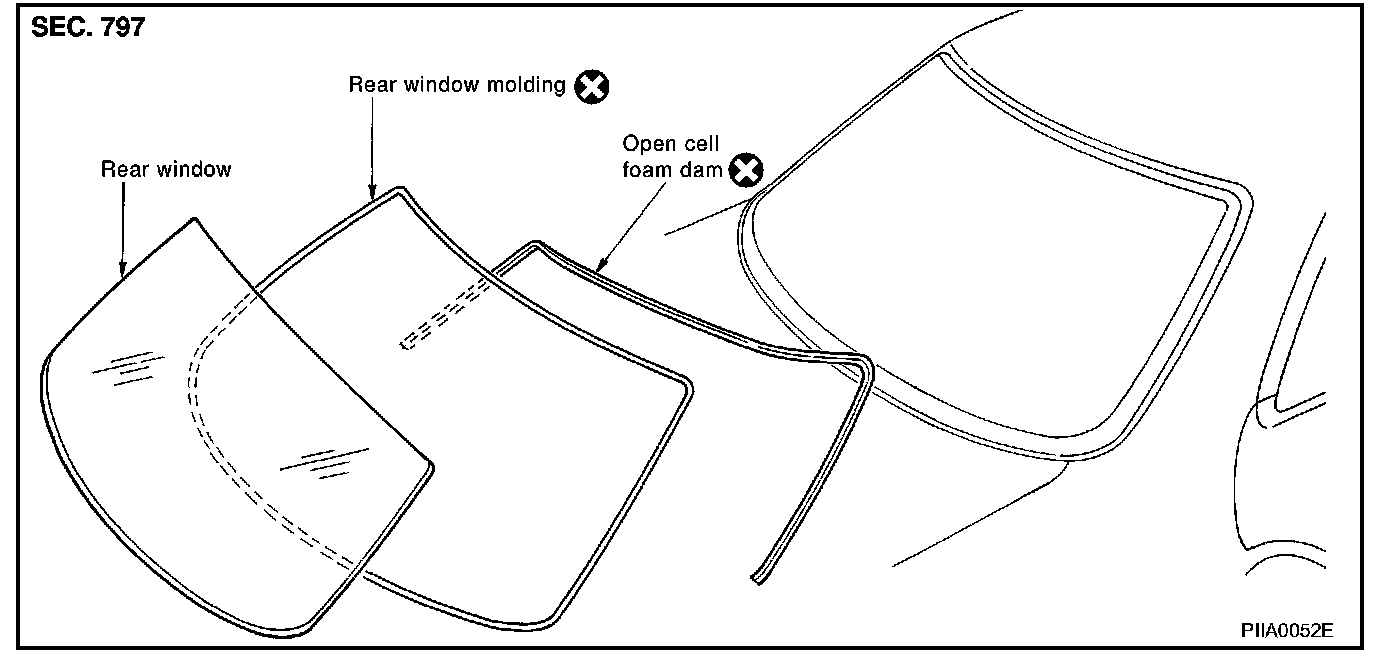 SEC. 797

Rear window molding

Open cell foam dam

Rear window

PIIA0052E