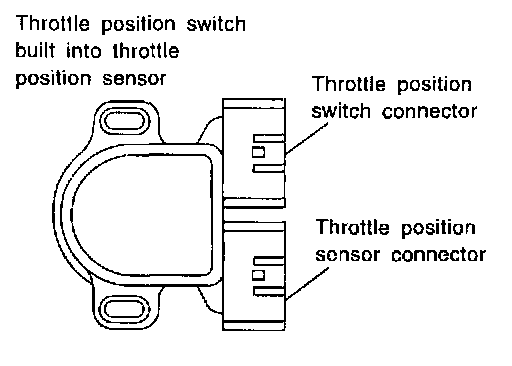 Throttle position switch built into throttle position sensor

Throttle position switch connector

Throttle position sensor connector