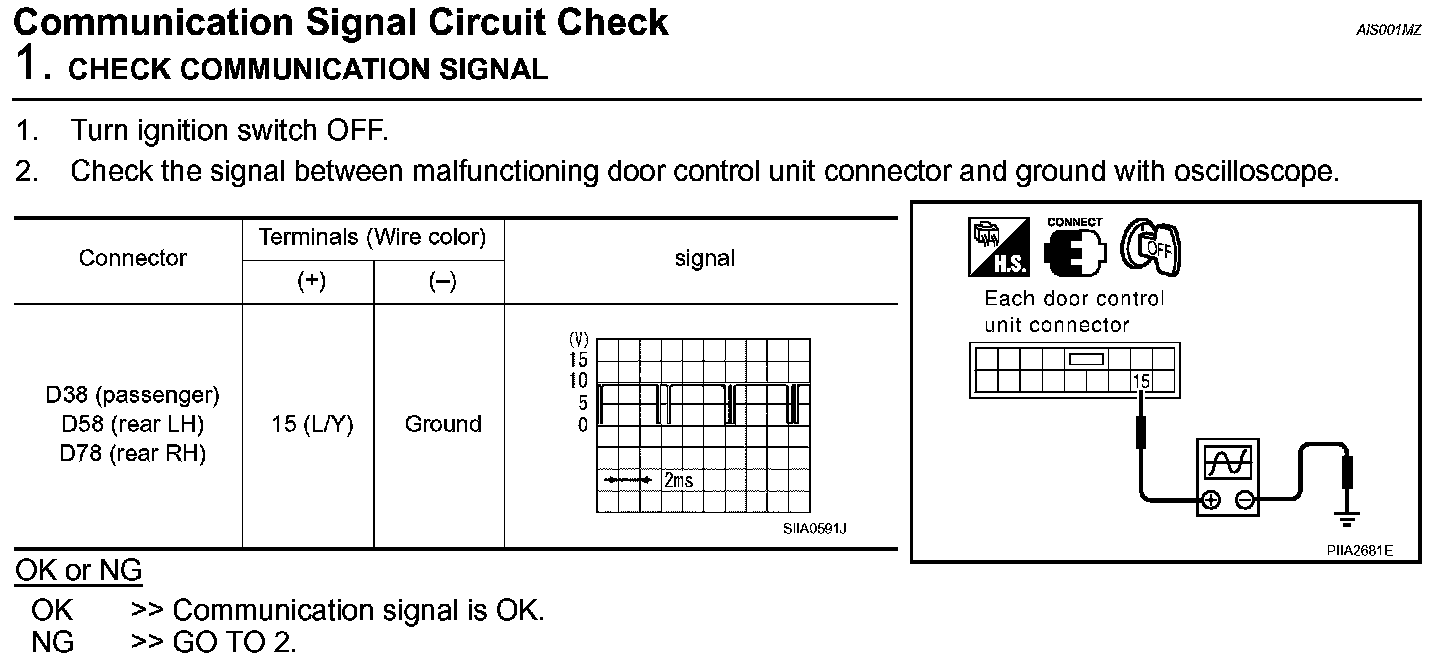 Communication Signal Circuit Check

AIS001MZ

1. CHECK COMMUNICATION SIGNAL

1. Turn ignition switch OFF.
2. Check the signal between malfunctioning door control unit connector and ground with oscilloscope.

| Connector | Terminals (Wire color) (+) | Terminals (Wire color) (–) | signal |
|---|---|---|---|
| D38 (passenger) D58 (rear LH) D78 (rear RH) | 15 (L/Y) | Ground | (V) 15 10 5 0 2ms SIIA0591J |

H.S. CONNECT OFF

Each door control unit connector

15

PIIA2681E

OK or NG

OK >> Communication signal is OK.
NG >> GO TO 2.