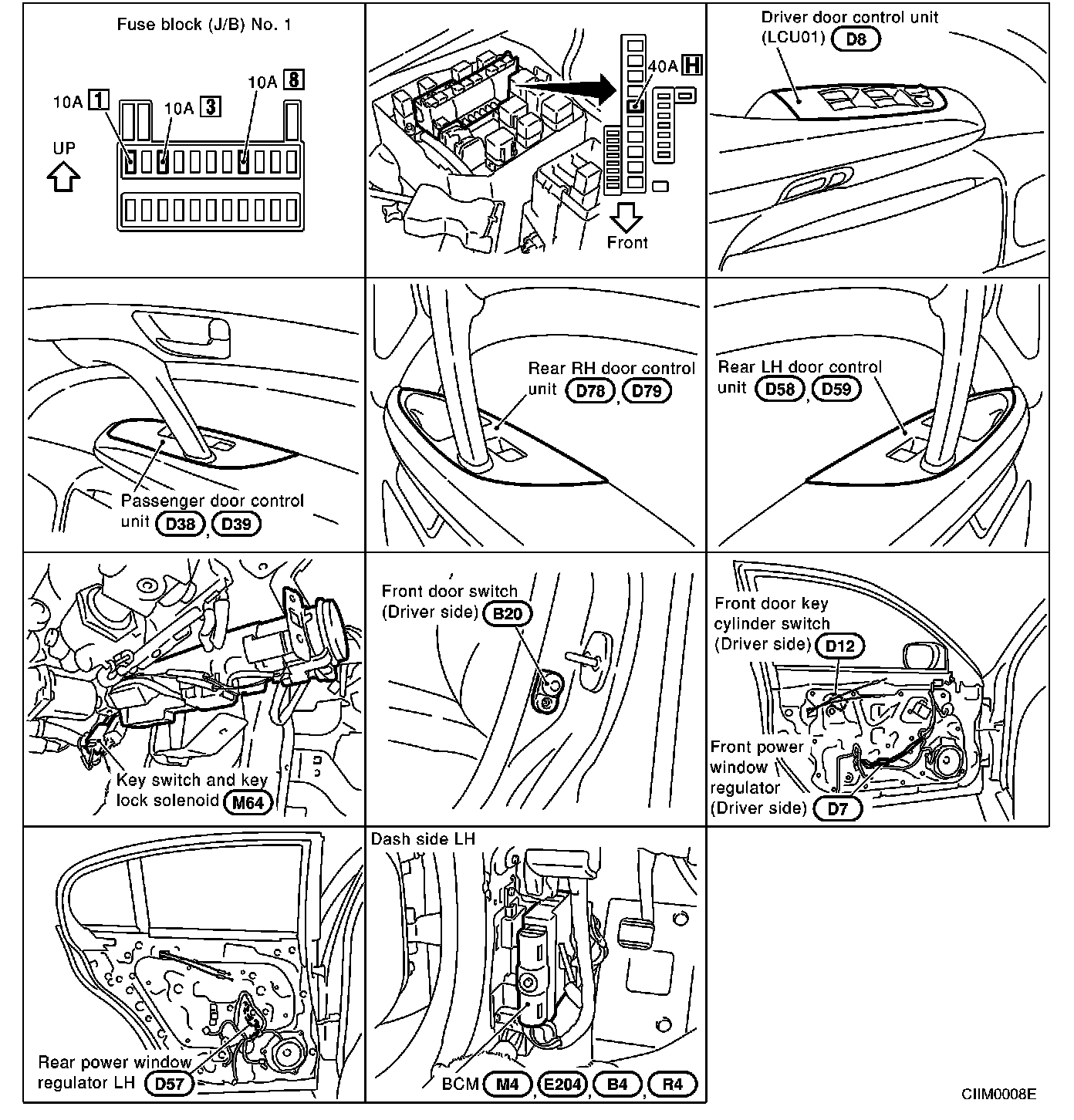 Fuse block (J/B) No. 1

10A 1
10A 3
10A 8
UP

40A H
Front

Driver door control unit (LCU01) D8

Passenger door control unit D38, D39

Rear RH door control unit D78, D79

Rear LH door control unit D58, D59

Key switch and key lock solenoid M64

Front door switch (Driver side) B20

Front door key cylinder switch (Driver side) D12
Front power window regulator (Driver side) D7

Rear power window regulator LH D57

Dash side LH
BCM M4, E204, B4, R4

CIIM0008E