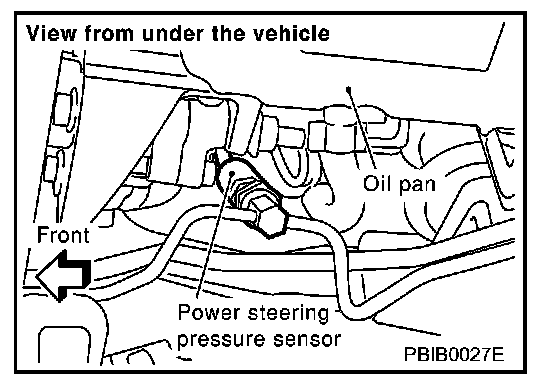 View from under the vehicle

Oil pan

Front

Power steering pressure sensor

PBIB0027E