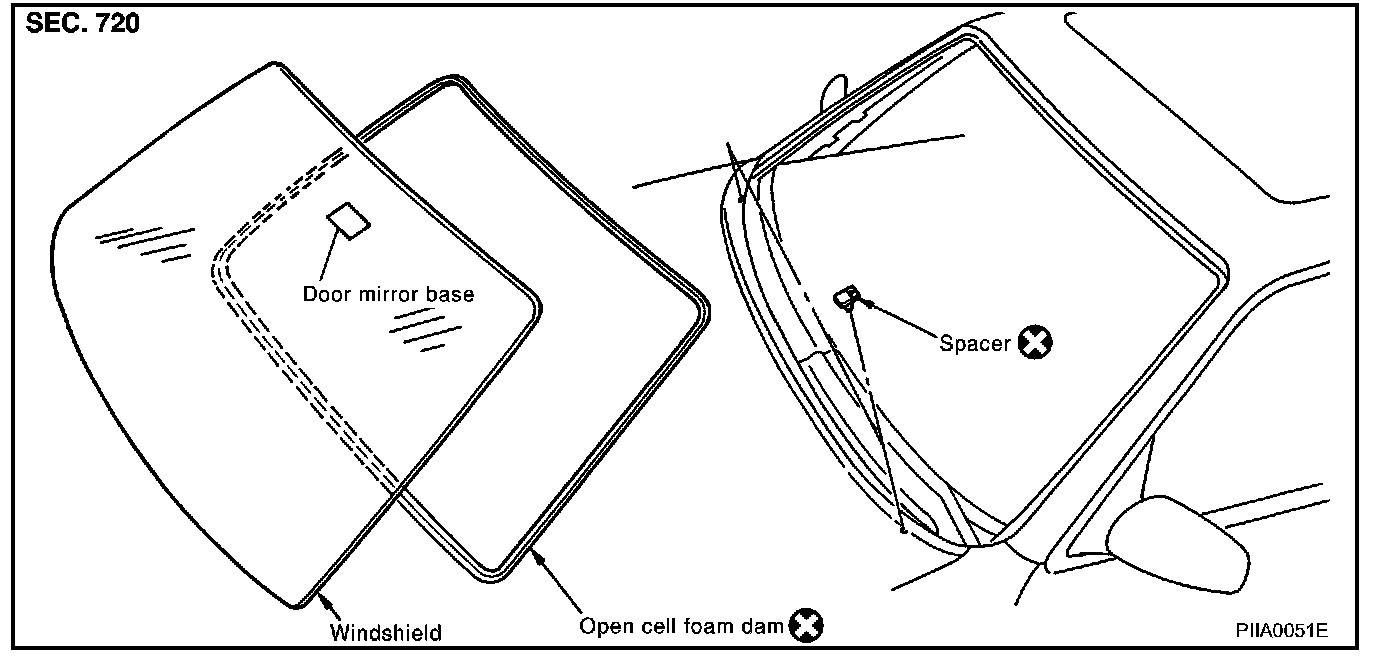 SEC. 720

Door mirror base

Spacer

Windshield

Open cell foam dam

PIIA0051E