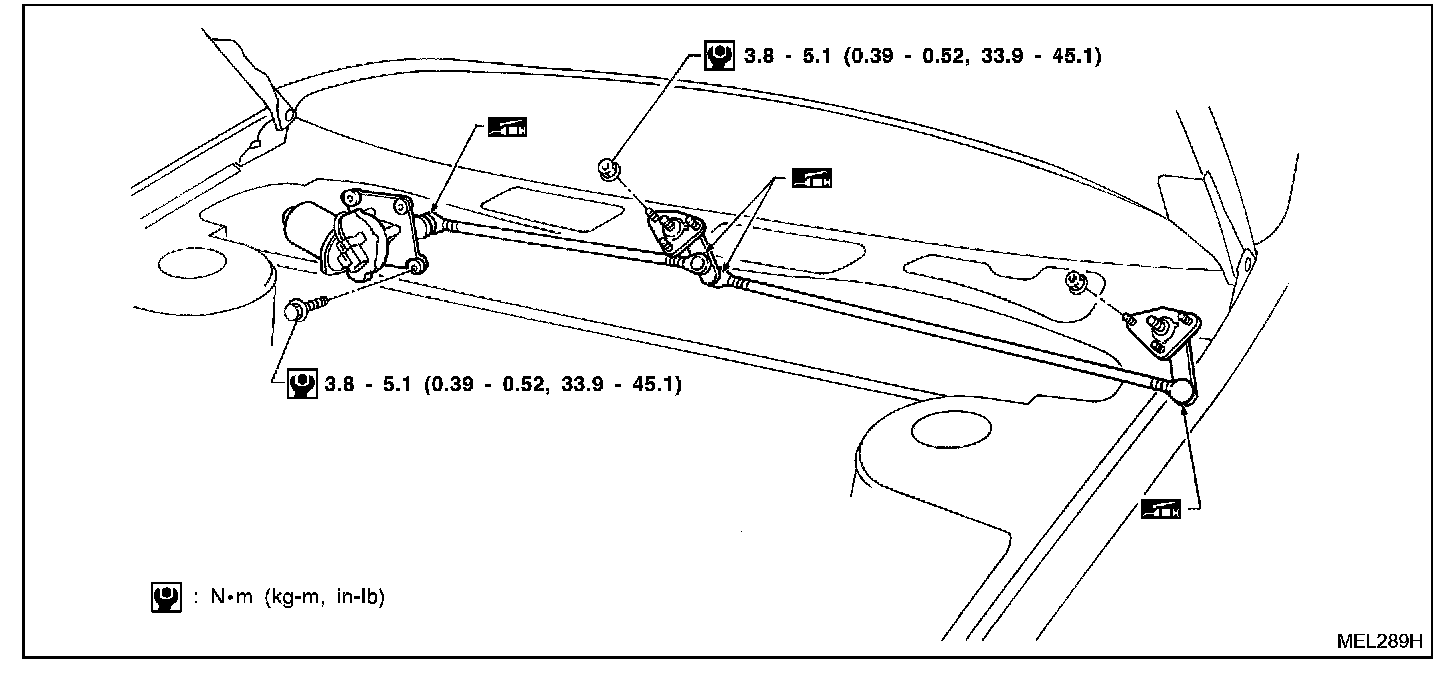 3.8 - 5.1 (0.39 - 0.52, 33.9 - 45.1)

3.8 - 5.1 (0.39 - 0.52, 33.9 - 45.1)

: N•m (kg-m, in-lb)

MEL289H