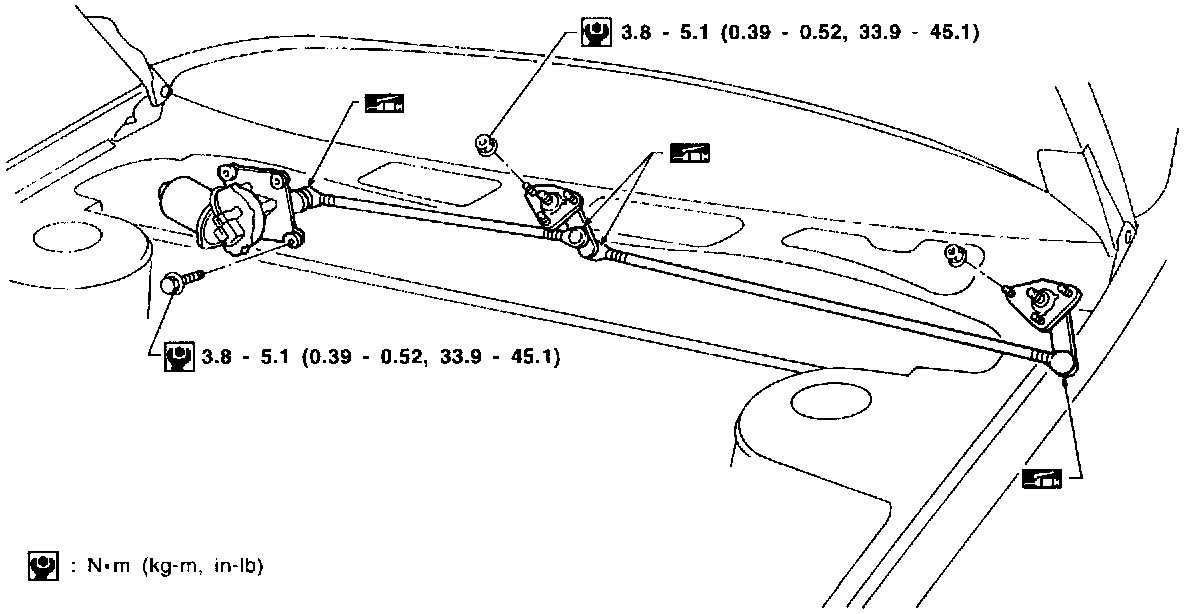 3.8 - 5.1 (0.39 - 0.52, 33.9 - 45.1)

3.8 - 5.1 (0.39 - 0.52, 33.9 - 45.1)

: N•m (kg-m, in-lb)