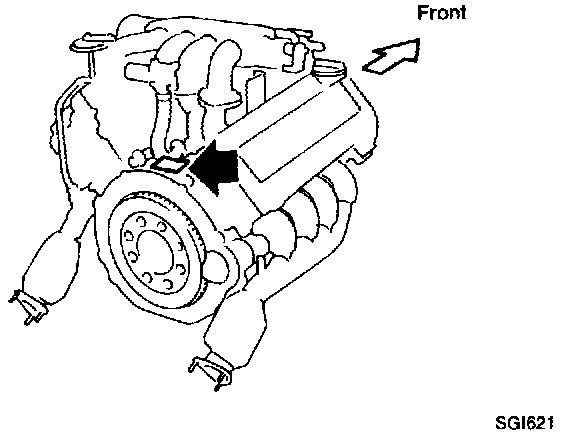 Front

SGI621