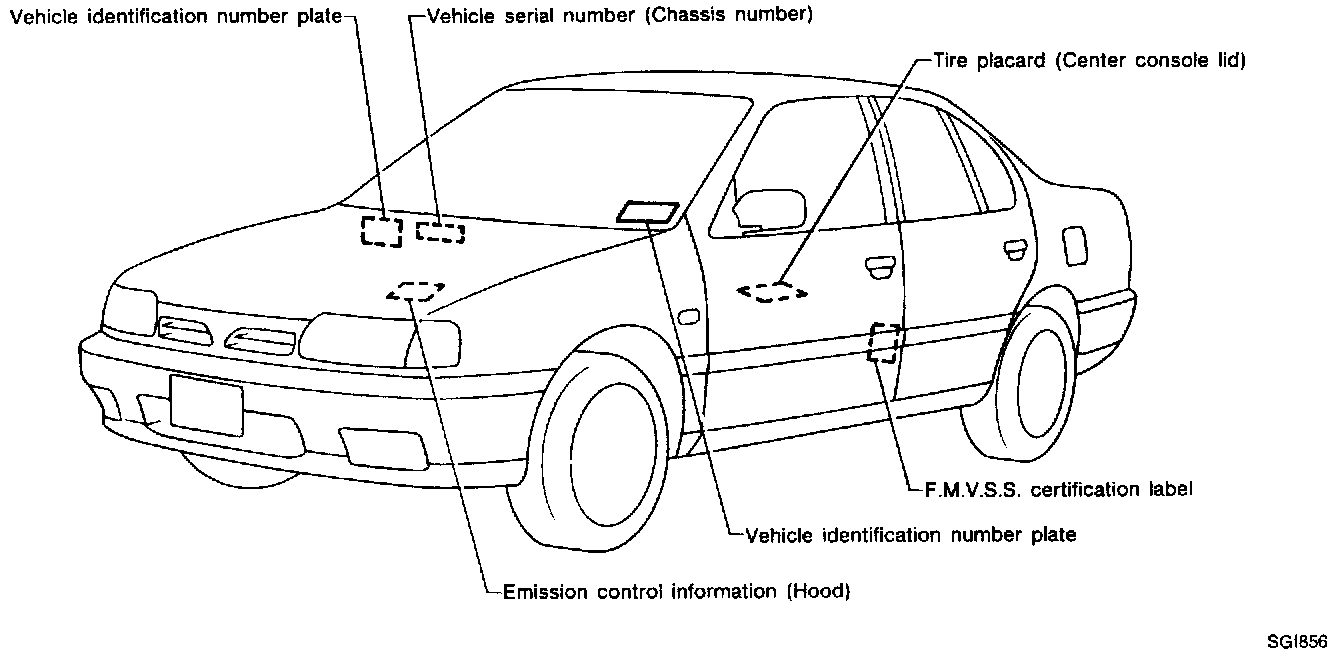 Vehicle identification number plate
Vehicle serial number (Chassis number)
Tire placard (Center console lid)
F.M.V.S.S. certification label
Vehicle identification number plate
Emission control information (Hood)
SGI856