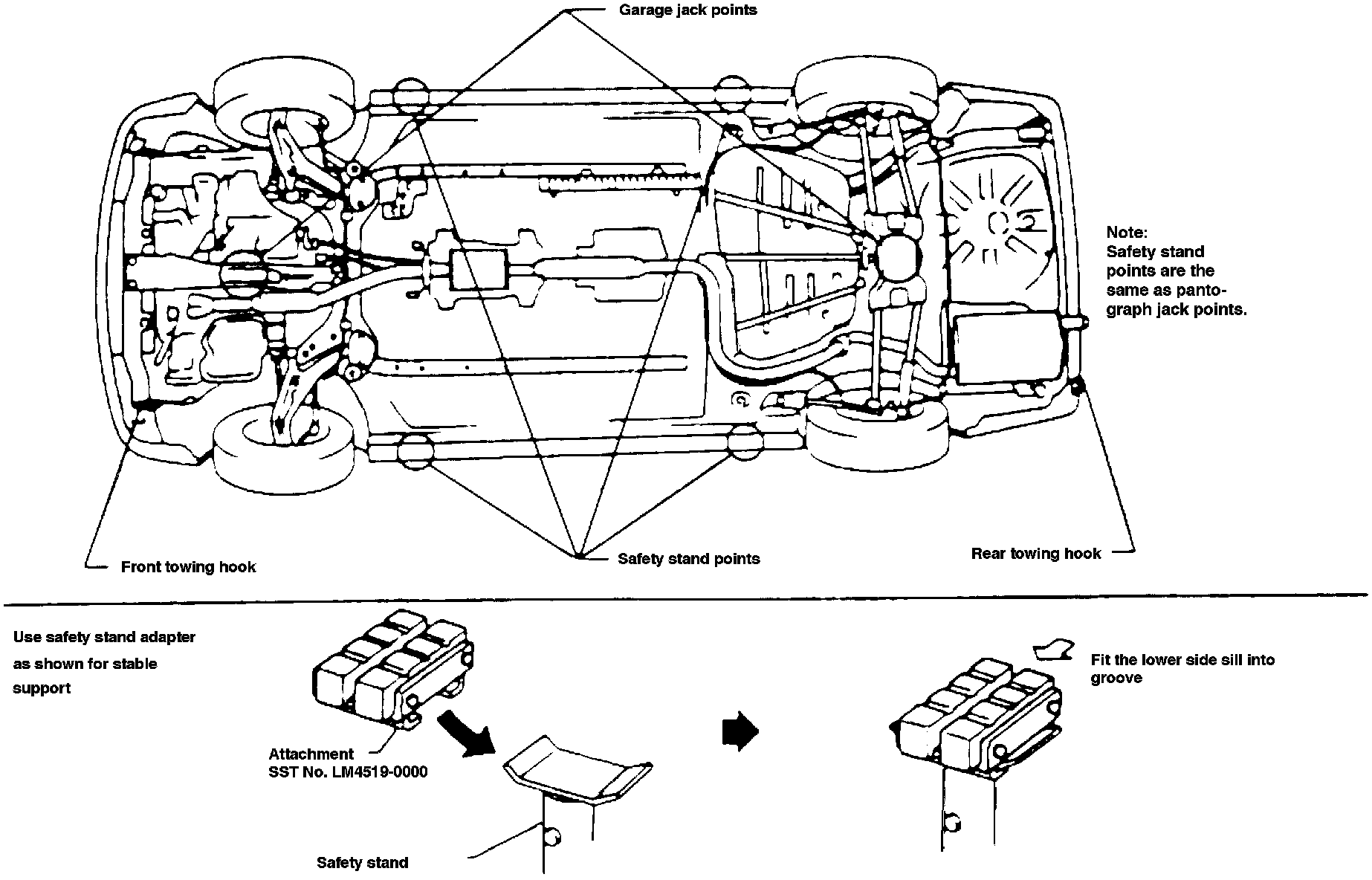 Garage jack points

Note:
Safety stand points are the same as pantograph jack points.

Front towing hook

Safety stand points

Rear towing hook

Use safety stand adapter as shown for stable support

Attachment
SST No. LM4519-0000

Safety stand

Fit the lower side sill into groove