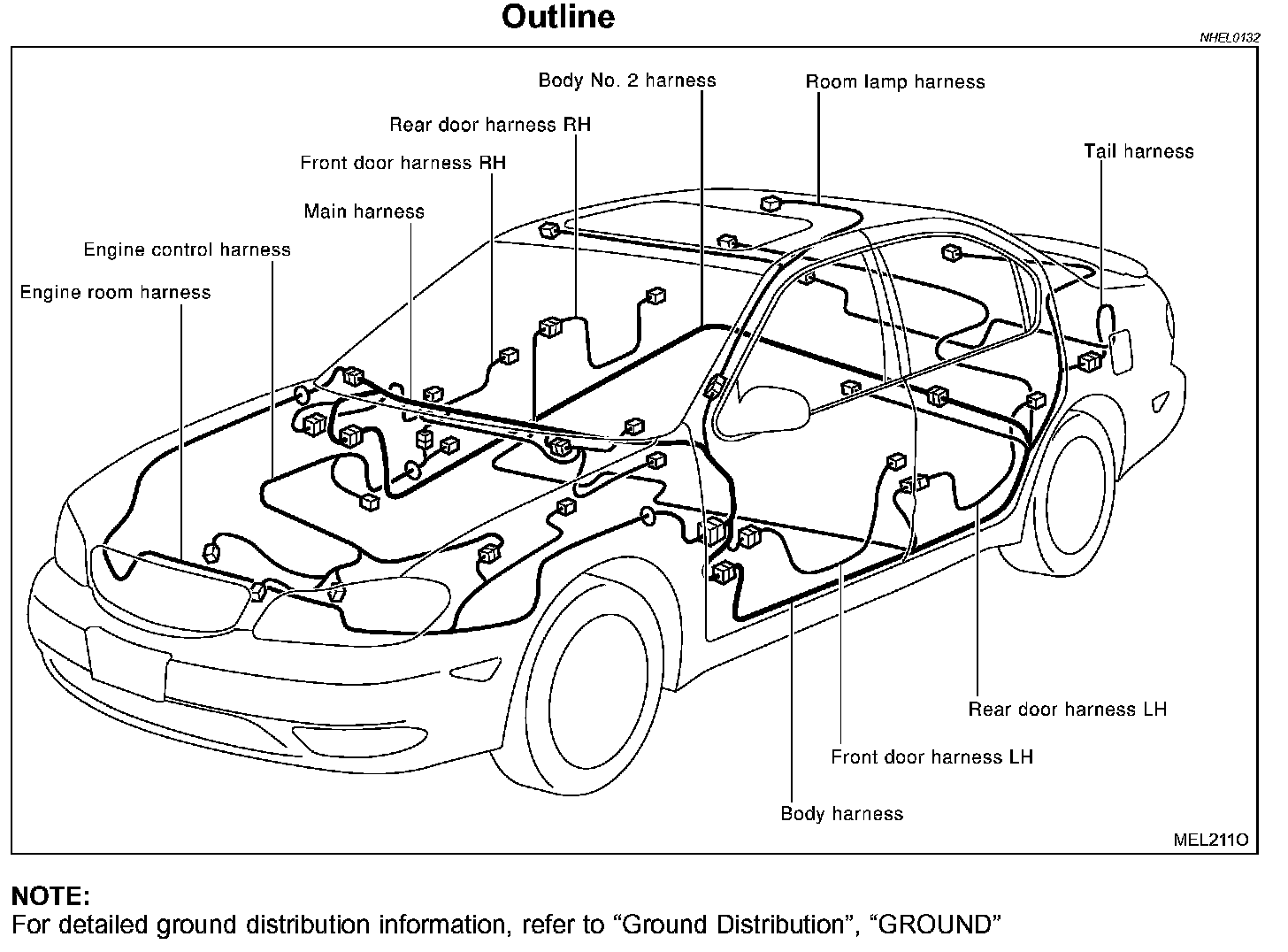 Outline

NHEL0132

Body No. 2 harness

Room lamp harness

Rear door harness RH

Tail harness

Front door harness RH

Main harness

Engine control harness

Engine room harness

Rear door harness LH

Front door harness LH

Body harness

MEL211O

NOTE:
For detailed ground distribution information, refer to “Ground Distribution”, “GROUND”