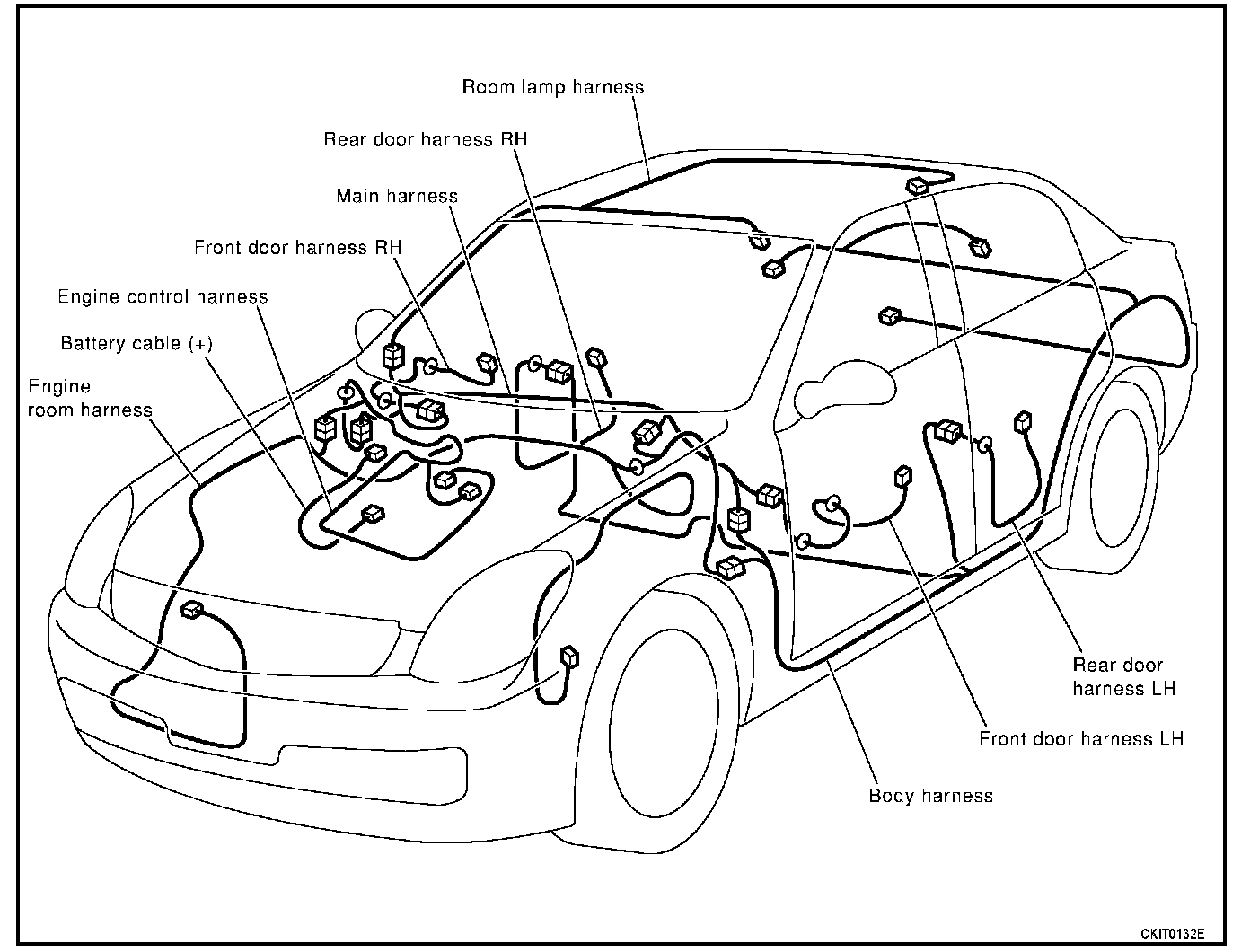 Room lamp harness

Rear door harness RH

Main harness

Front door harness RH

Engine control harness

Battery cable (+)

Engine room harness

Rear door harness LH

Front door harness LH

Body harness

CKIT0132E