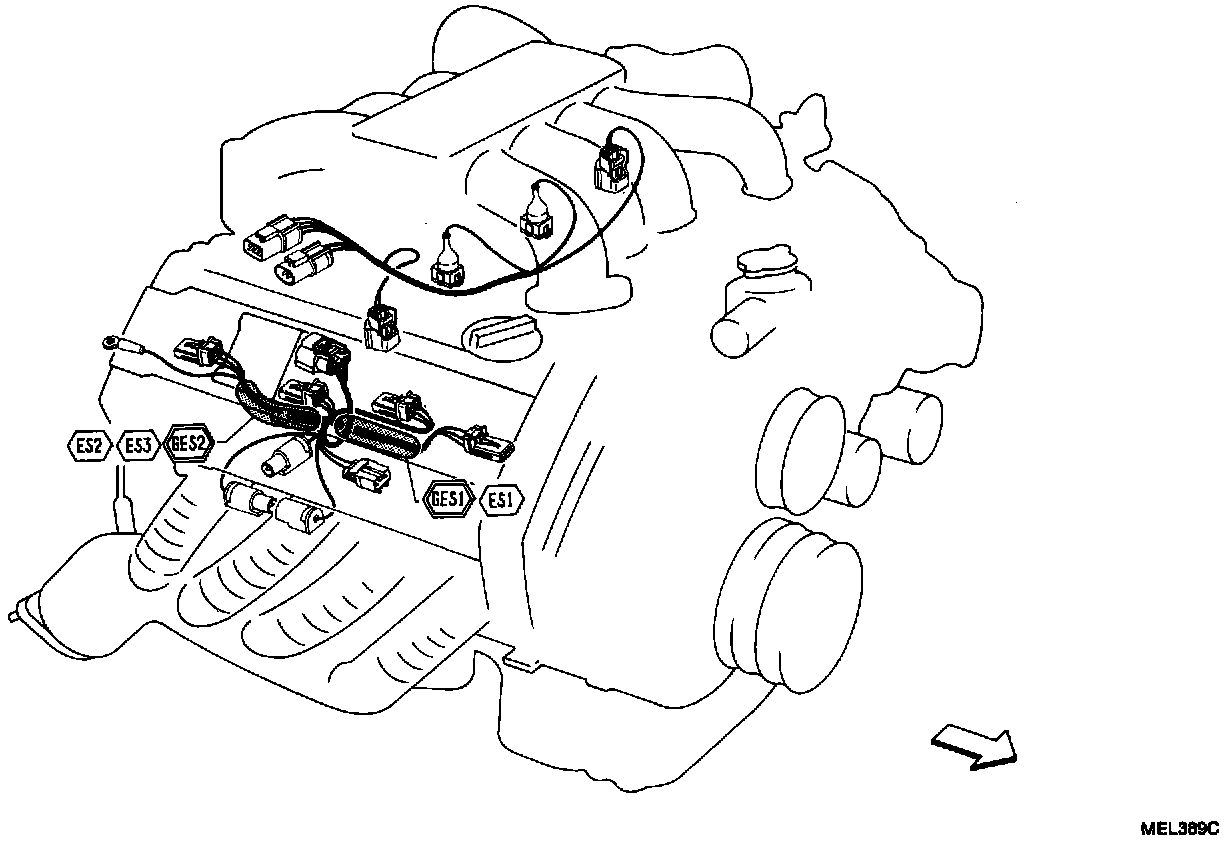 ES2 ES3 GES2

GES1 ES1

MEL389C