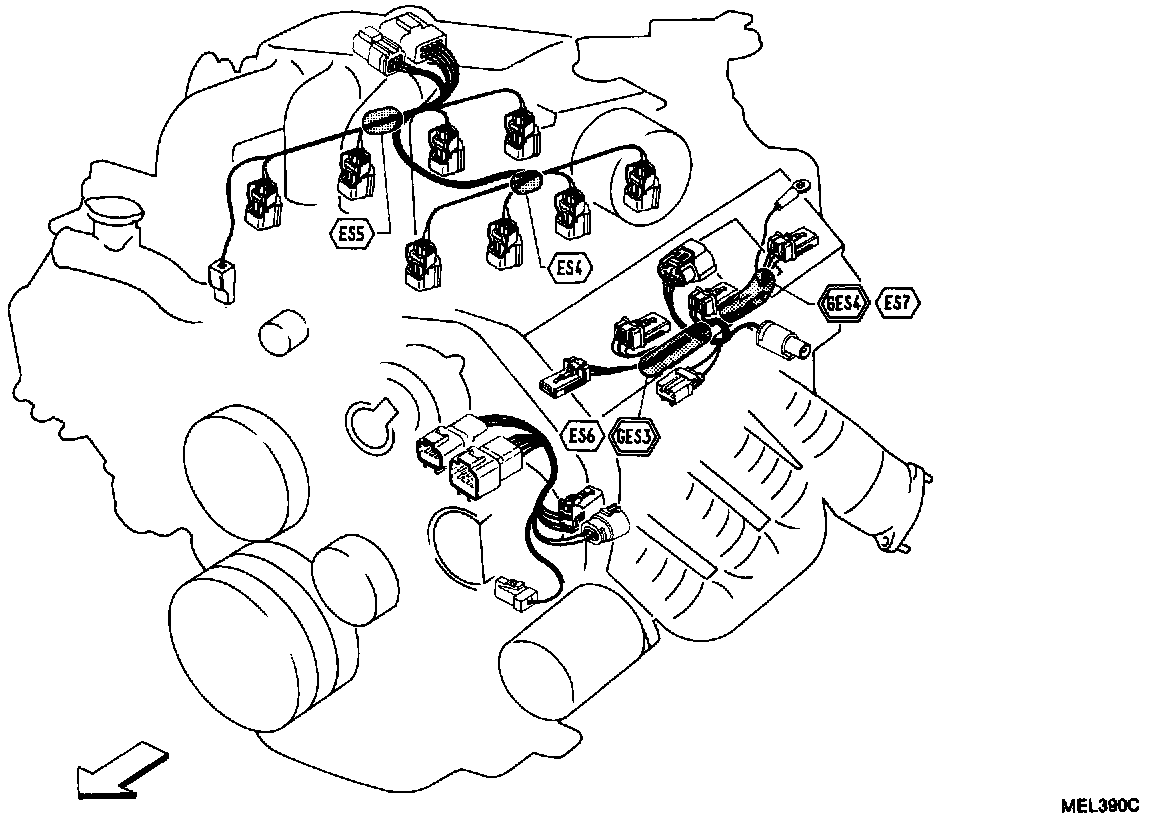 ES5
ES4
GES4
ES7
ES6
GES3
MEL390C