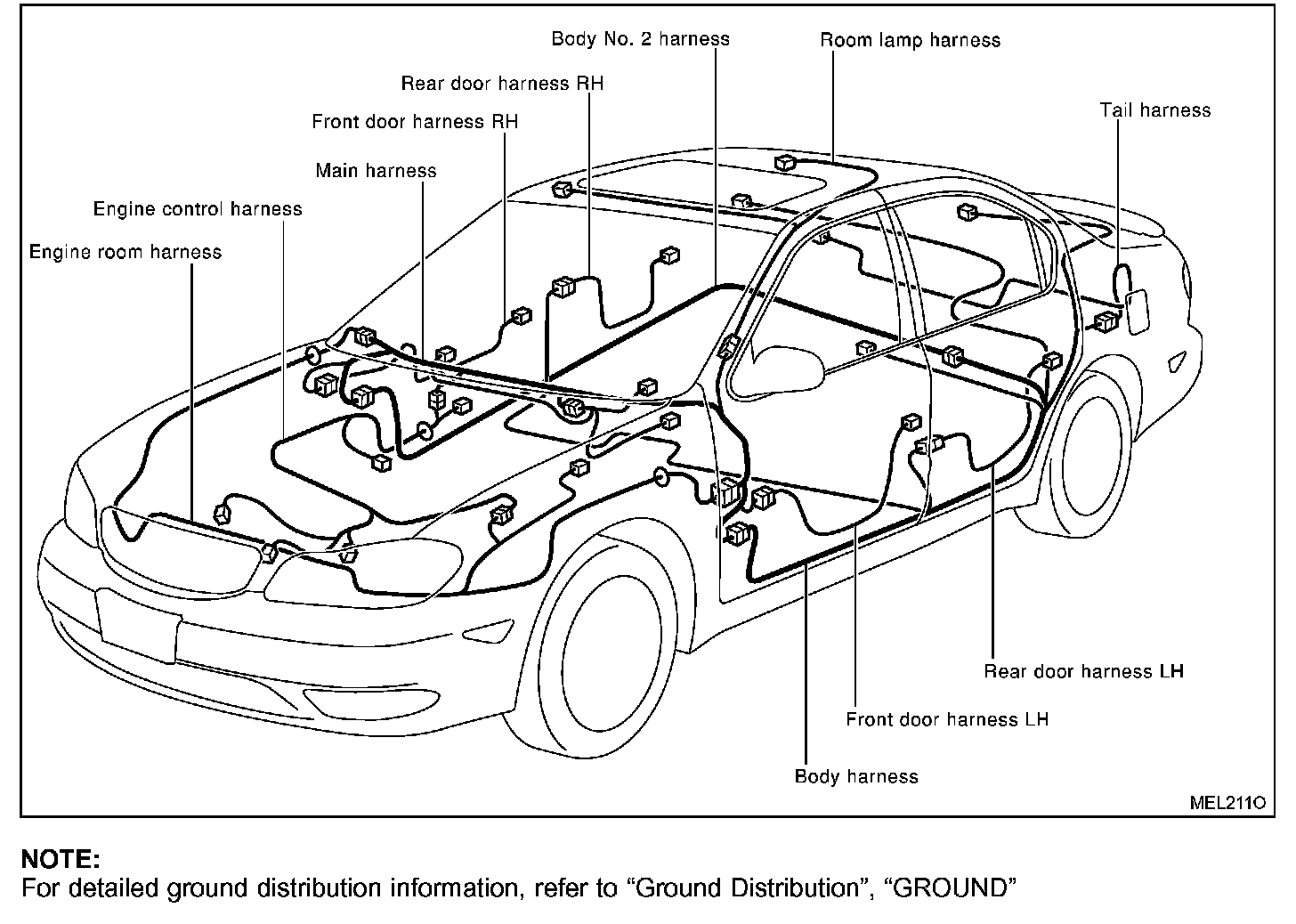 Body No. 2 harness
Room lamp harness
Rear door harness RH
Tail harness
Front door harness RH
Main harness
Engine control harness
Engine room harness
Rear door harness LH
Front door harness LH
Body harness
MEL211O

NOTE:
For detailed ground distribution information, refer to “Ground Distribution”, “GROUND”