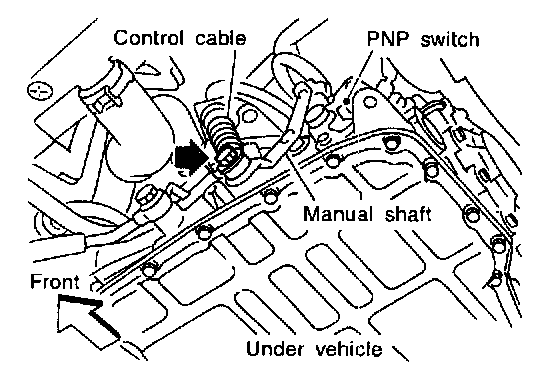 Control cable
PNP switch
Manual shaft
Front
Under vehicle