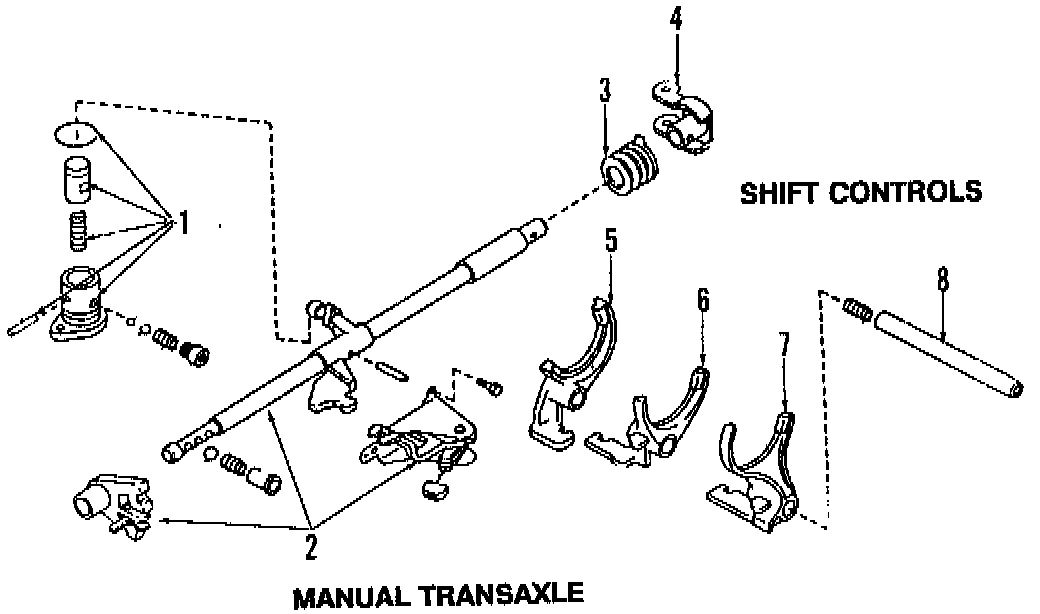 4
3
SHIFT CONTROLS
1
5
6
8
7
2
MANUAL TRANSAXLE