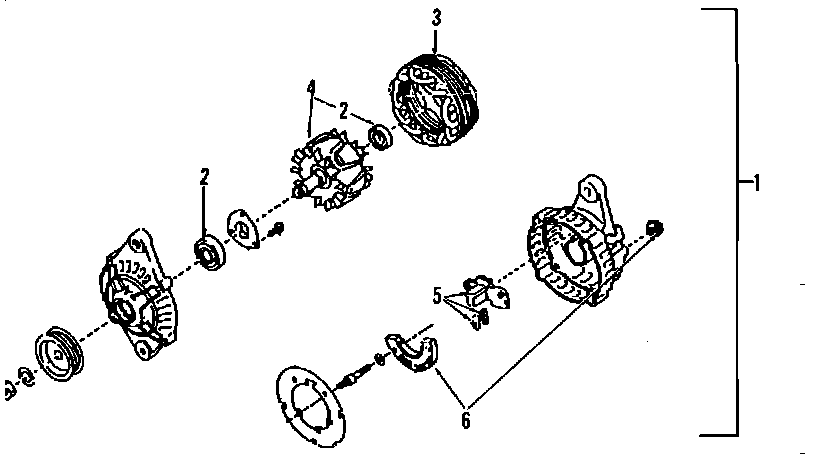 3
4
2
2
1
5
6