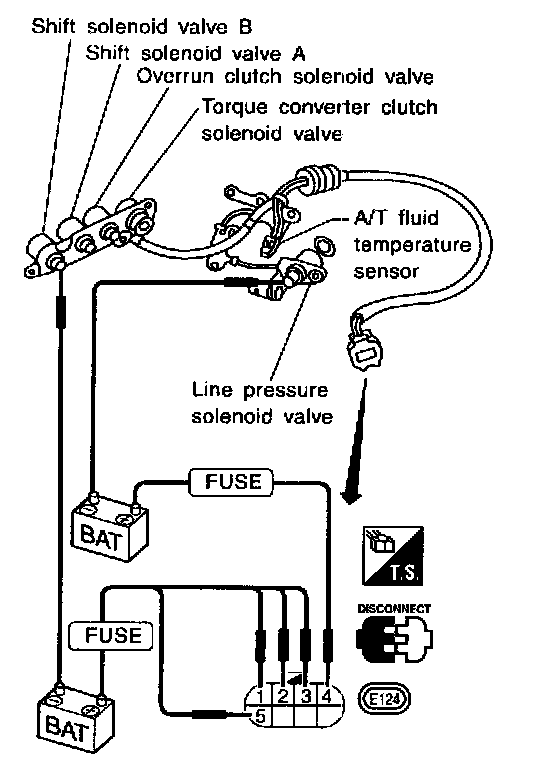 Shift solenoid valve B
Shift solenoid valve A
Overrun clutch solenoid valve
Torque converter clutch solenoid valve

A/T fluid temperature sensor

Line pressure solenoid valve

FUSE

BAT

T.S.

DISCONNECT

FUSE

1 2 3 4
5

E124

BAT