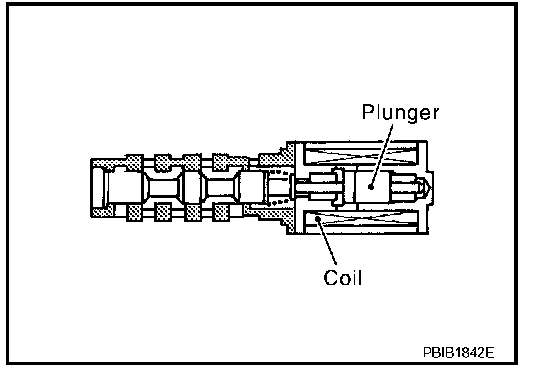 Plunger

Coil

PBIB1842E