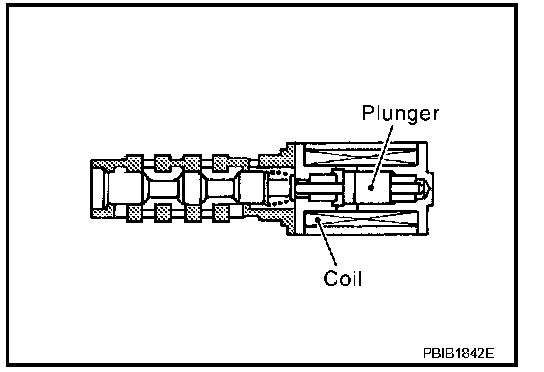 Plunger

Coil

PBIB1842E