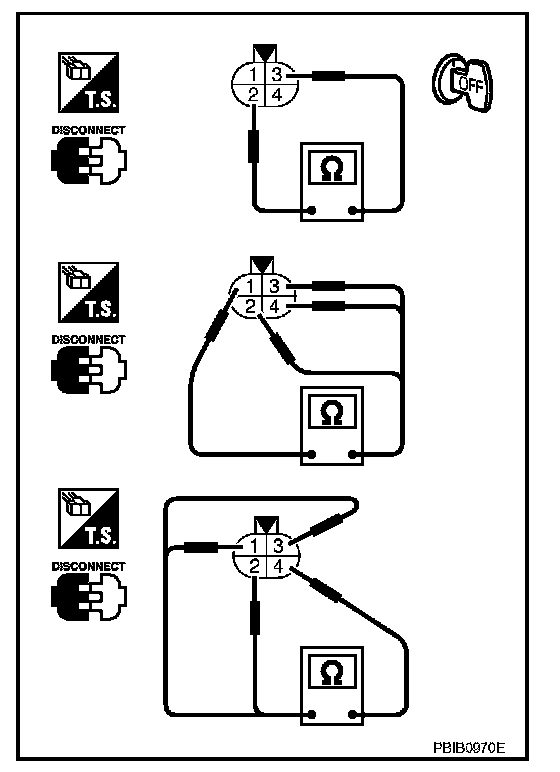 T.S.

DISCONNECT

1 3
2 4

OFF

Ω

T.S.

DISCONNECT

1 3
2 4

Ω

T.S.

DISCONNECT

1 3
2 4

Ω

PBIB0970E