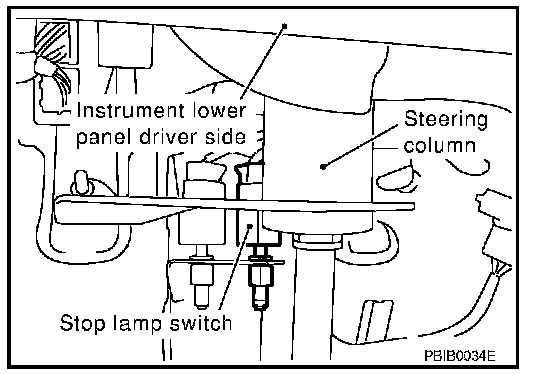 Instrument lower panel driver side

Steering column

Stop lamp switch

PBIB0034E