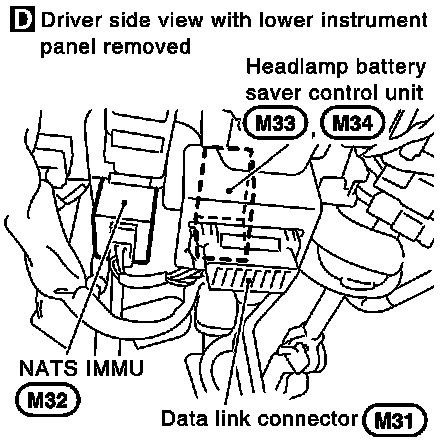 D Driver side view with lower instrument panel removed

Headlamp battery saver control unit
M33 , M34

NATS IMMU
M32

Data link connector M31