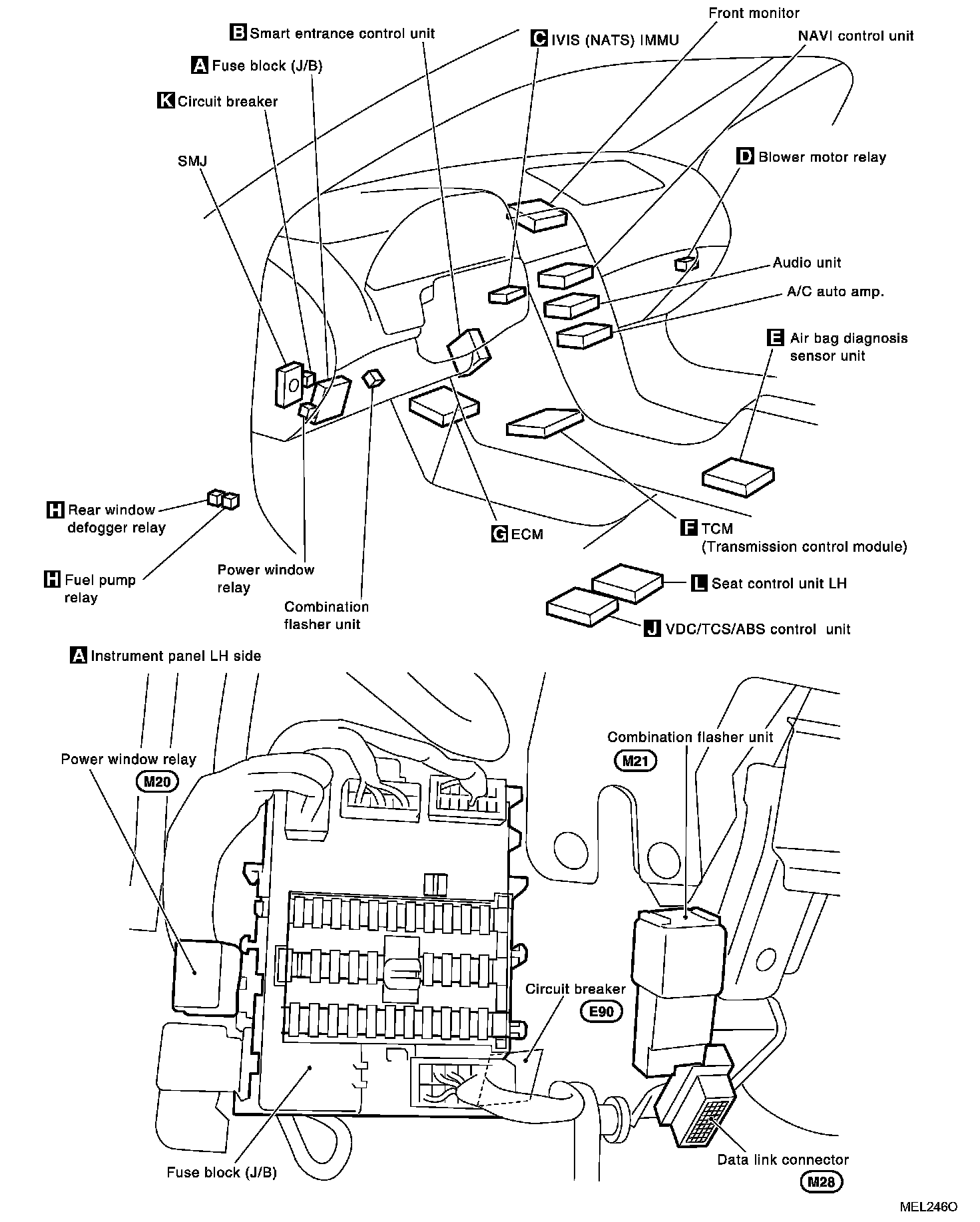 Front monitor
B Smart entrance control unit
C IVIS (NATS) IMMU
NAVI control unit
A Fuse block (J/B)
K Circuit breaker
SMJ
D Blower motor relay
Audio unit
A/C auto amp.
E Air bag diagnosis sensor unit
H Rear window defogger relay
H Fuel pump relay
Power window relay
Combination flasher unit
G ECM
F TCM (Transmission control module)
L Seat control unit LH
J VDC/TCS/ABS control unit
A Instrument panel LH side
Power window relay
M20
Combination flasher unit
M21
Circuit breaker
E90
Fuse block (J/B)
Data link connector
M28
MEL246O