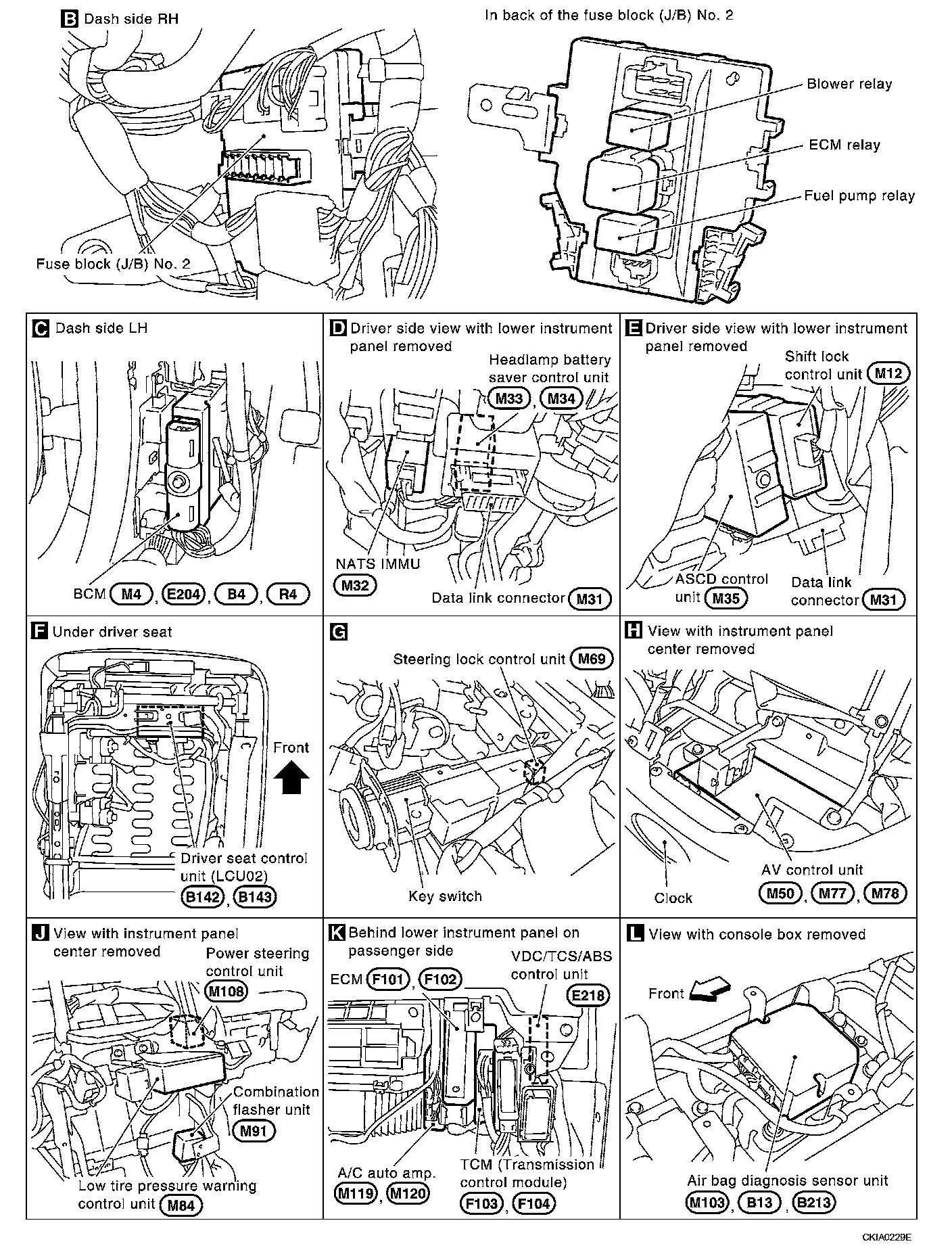 B Dash side RH

Fuse block (J/B) No. 2

In back of the fuse block (J/B) No. 2

Blower relay

ECM relay

Fuel pump relay

C Dash side LH

BCM M4, E204, B4, R4

D Driver side view with lower instrument panel removed

Headlamp battery saver control unit M33, M34

NATS IMMU M32

Data link connector M31

E Driver side view with lower instrument panel removed

Shift lock control unit M12

ASCD control unit M35

Data link connector M31

F Under driver seat

Front

Driver seat control unit (LCU02) B142, B143

G

Steering lock control unit M69

Key switch

H View with instrument panel center removed

Clock

AV control unit M50, M77, M78

J View with instrument panel center removed

Power steering control unit M108

Combination flasher unit M91

Low tire pressure warning control unit M84

K Behind lower instrument panel on passenger side

ECM F101, F102

VDC/TCS/ABS control unit E218

A/C auto amp. M119, M120

TCM (Transmission control module) F103, F104

L View with console box removed

Front

Air bag diagnosis sensor unit M103, B13, B213

CKIA0229E