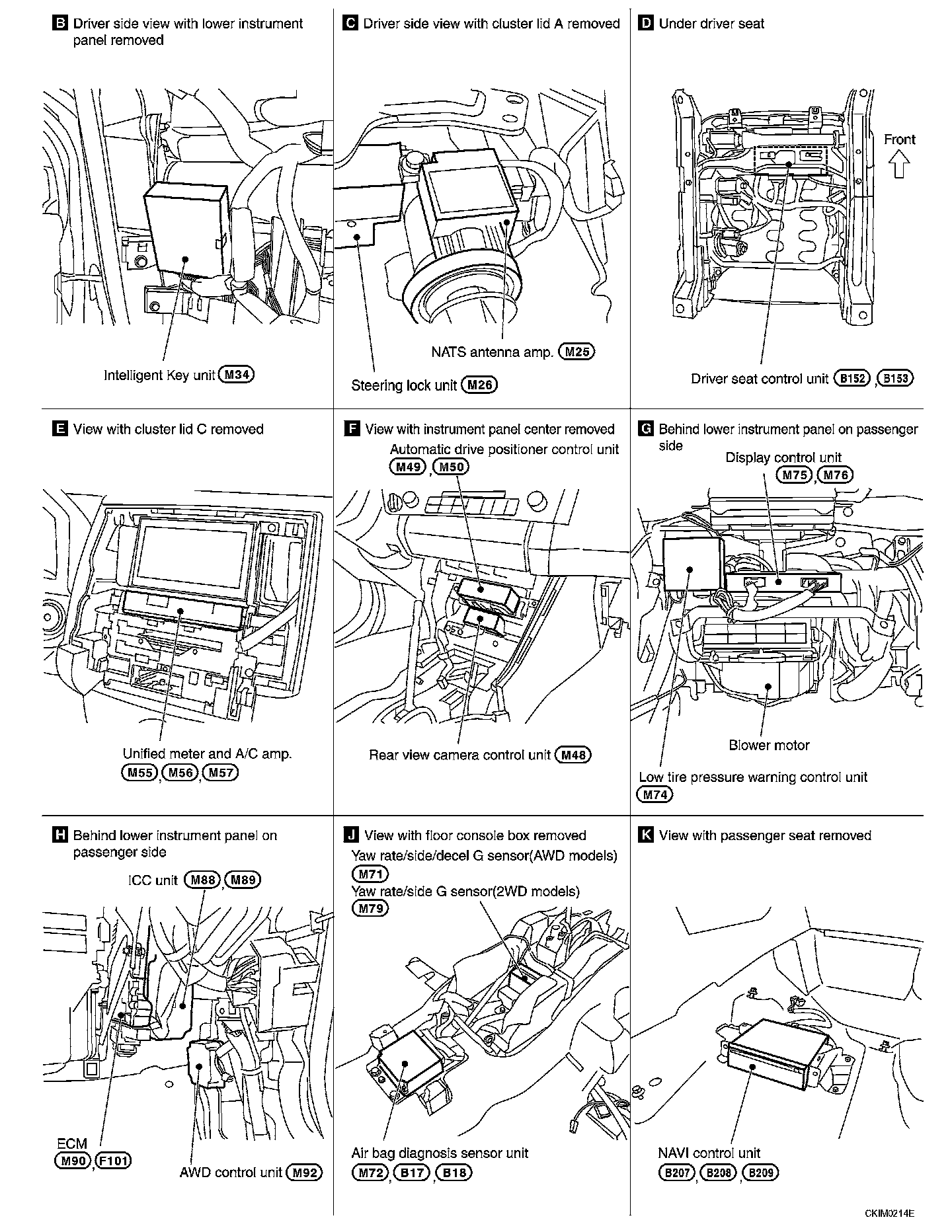 B Driver side view with lower instrument panel removed

Intelligent Key unit M34

C Driver side view with cluster lid A removed

NATS antenna amp. M25

Steering lock unit M26

D Under driver seat

Front

Driver seat control unit B152, B153

E View with cluster lid C removed

Unified meter and A/C amp. M55, M56, M57

F View with instrument panel center removed

Automatic drive positioner control unit M49, M50

Rear view camera control unit M48

G Behind lower instrument panel on passenger side

Display control unit M75, M76

Blower motor

Low tire pressure warning control unit M74

H Behind lower instrument panel on passenger side

ICC unit M88, M89

ECM M90, F101

AWD control unit M92

J View with floor console box removed

Yaw rate/side/decel G sensor(AWD models) M71

Yaw rate/side G sensor(2WD models) M79

Air bag diagnosis sensor unit M72, B17, B18

K View with passenger seat removed

NAVI control unit B207, B208, B209

CKIM0214E