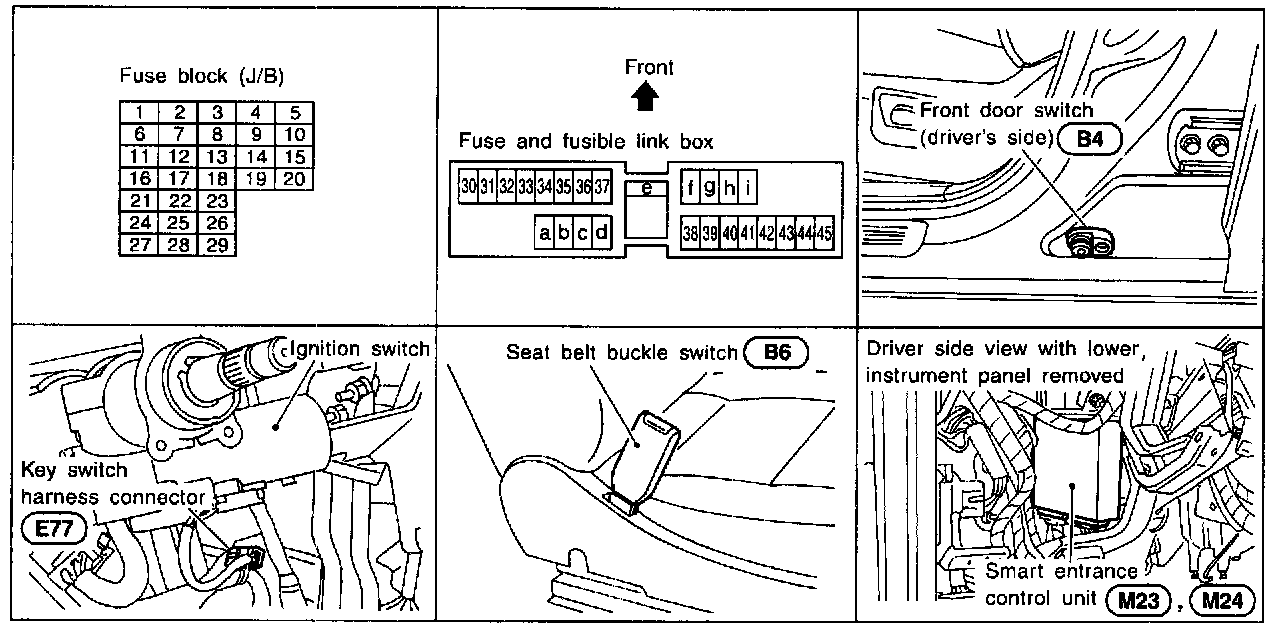 Fuse block (J/B)

| 1 | 2 | 3 | 4 | 5 |
|---|---|---|---|---|
| 6 | 7 | 8 | 9 | 10 |
| 11 | 12 | 13 | 14 | 15 |
| 16 | 17 | 18 | 19 | 20 |
| 21 | 22 | 23 | | |
| 24 | 25 | 26 | | |
| 27 | 28 | 29 | | |

Front

Fuse and fusible link box

30 31 32 33 34 35 36 37 e f g h i

a b c d 38 39 40 41 42 43 44 45

Front door switch (driver's side) B4

Ignition switch

Key switch harness connector E77

Seat belt buckle switch B6

Driver side view with lower, instrument panel removed

Smart entrance control unit M23, M24