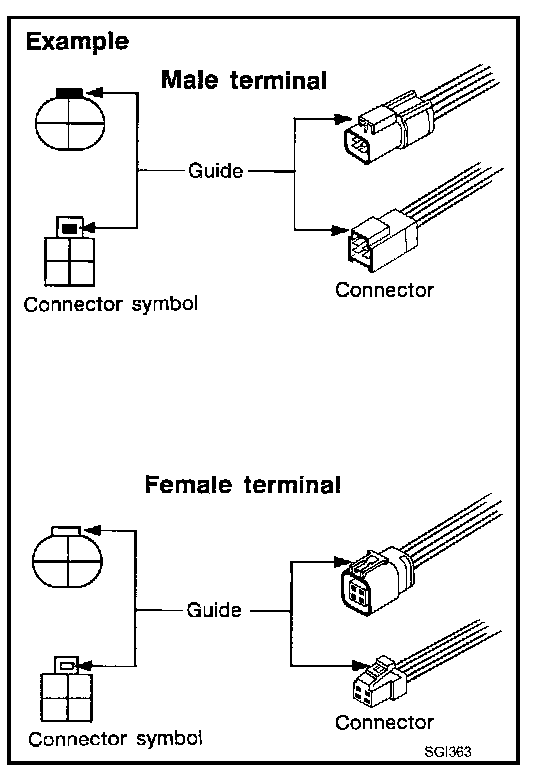 Example

Male terminal

Guide

Connector symbol

Connector

Female terminal

Guide

Connector symbol

Connector

SGI363