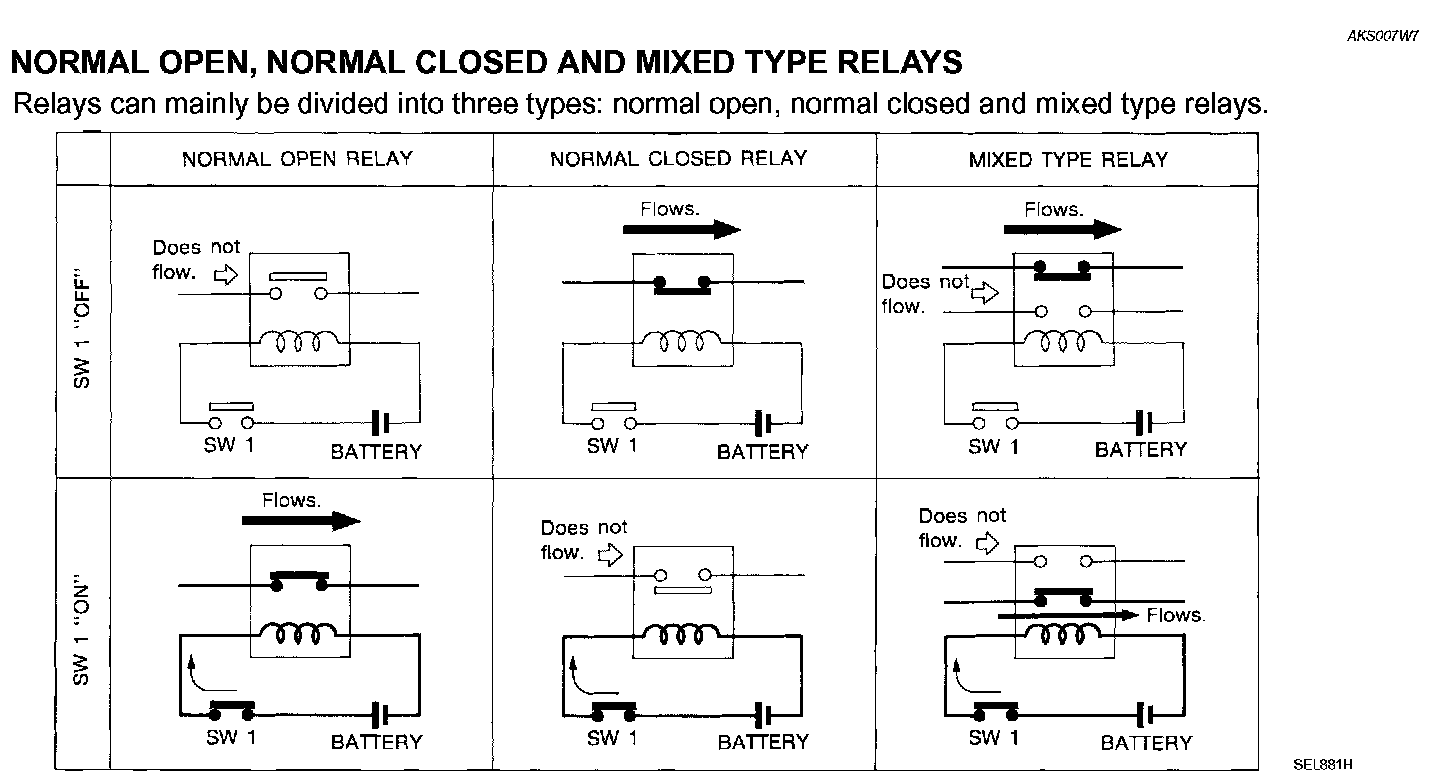 AKS007W7

NORMAL OPEN, NORMAL CLOSED AND MIXED TYPE RELAYS

Relays can mainly be divided into three types: normal open, normal closed and mixed type relays.

| | NORMAL OPEN RELAY | NORMAL CLOSED RELAY | MIXED TYPE RELAY |
|---|---|---|---|
| SW 1 "OFF" | Does not flow. SW 1 BATTERY | Flows. SW 1 BATTERY | Flows. Does not flow. SW 1 BATTERY |
| SW 1 "ON" | Flows. SW 1 BATTERY | Does not flow. SW 1 BATTERY | Does not flow. Flows. SW 1 BATTERY |

SEL881H