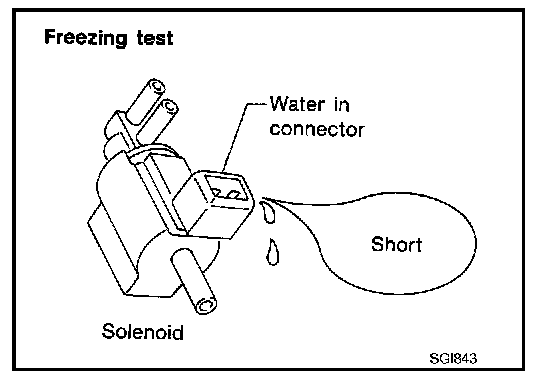 Freezing test

Water in connector

Short

Solenoid

SGI843