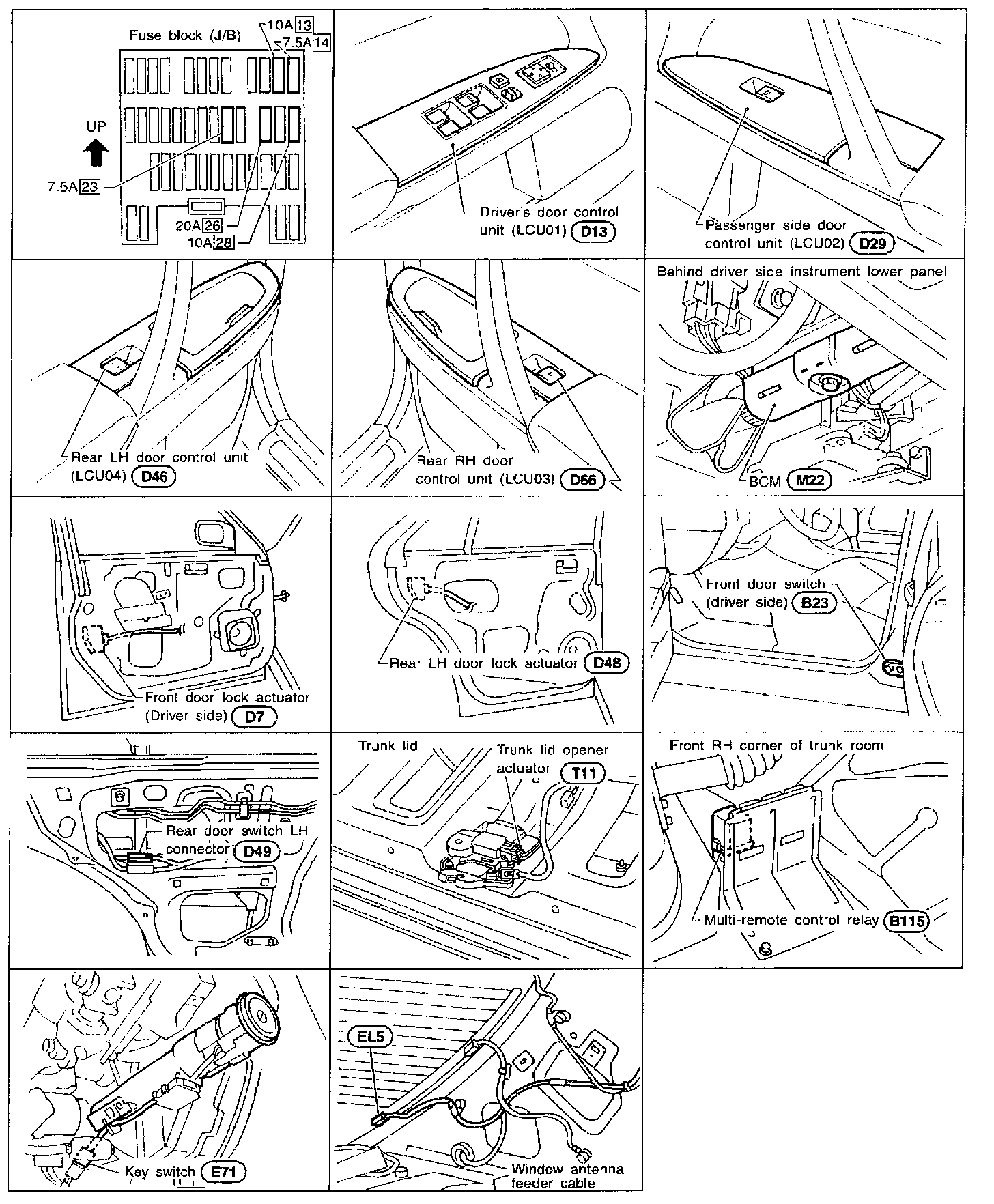 Fuse block (J/B)
10A 13
7.5A 14
UP
7.5A 23
20A 26
10A 28

Driver's door control unit (LCU01) D13

Passenger side door control unit (LCU02) D29

Rear LH door control unit (LCU04) D46

Rear RH door control unit (LCU03) D66

Behind driver side instrument lower panel
BCM M22

Front door lock actuator (Driver side) D7

Rear LH door lock actuator D48

Front door switch (driver side) B23

Rear door switch LH connector D49

Trunk lid
Trunk lid opener actuator T11

Front RH corner of trunk room
Multi-remote control relay B115

Key switch E71

EL5
Window antenna feeder cable