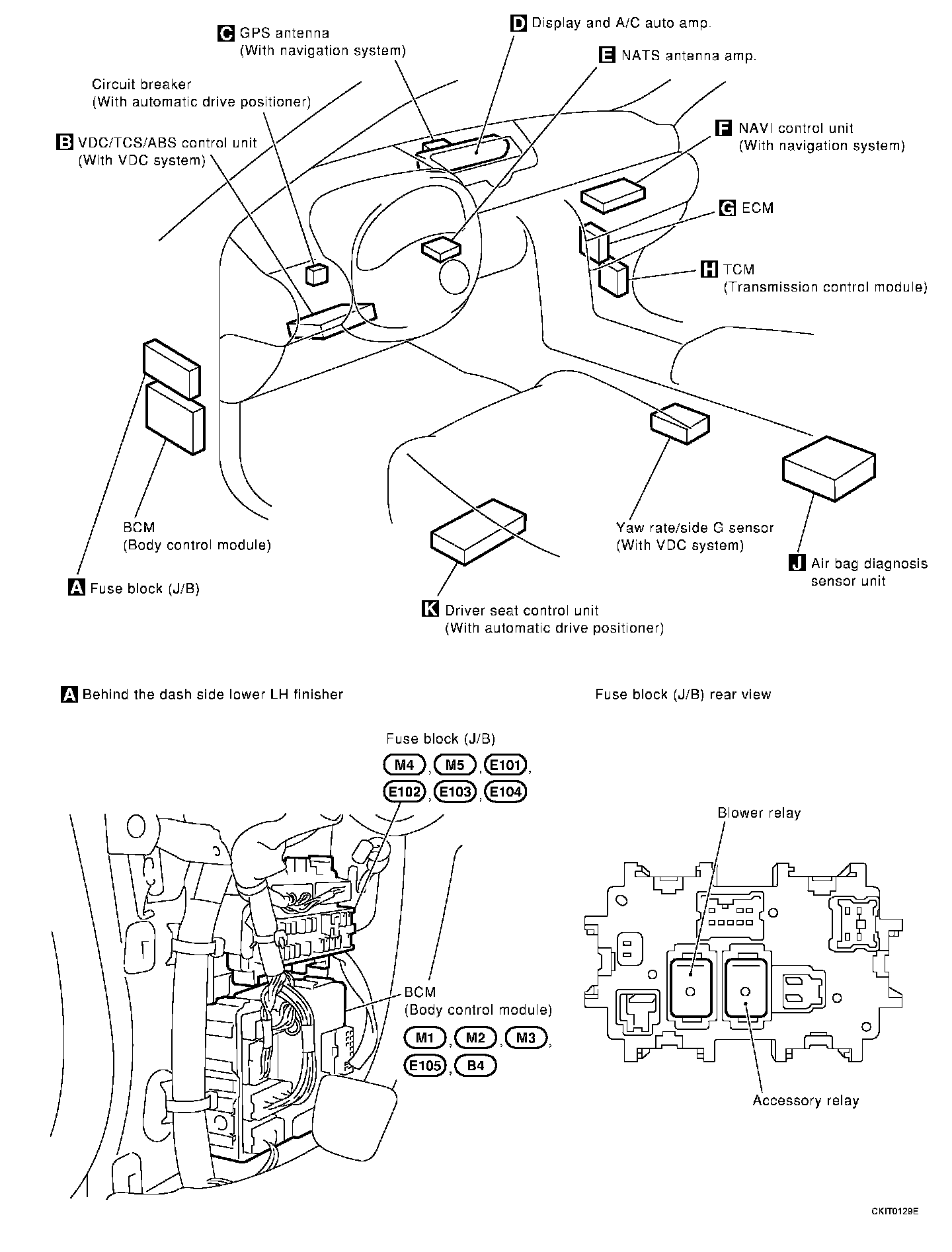 C GPS antenna (With navigation system)

D Display and A/C auto amp.

E NATS antenna amp.

Circuit breaker (With automatic drive positioner)

B VDC/TCS/ABS control unit (With VDC system)

F NAVI control unit (With navigation system)

G ECM

H TCM (Transmission control module)

BCM (Body control module)

A Fuse block (J/B)

Yaw rate/side G sensor (With VDC system)

J Air bag diagnosis sensor unit

K Driver seat control unit (With automatic drive positioner)

A Behind the dash side lower LH finisher

Fuse block (J/B) rear view

Fuse block (J/B)

M4, M5, E101, E102, E103, E104

Blower relay

BCM (Body control module)

M1, M2, M3, E105, B4

Accessory relay

CKIT0129E