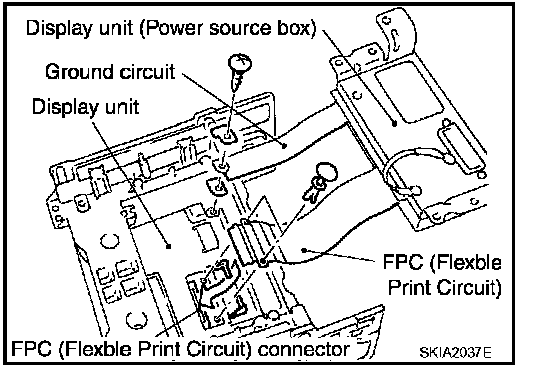 Display unit (Power source box)
Ground circuit
Display unit
FPC (Flexble Print Circuit)
FPC (Flexble Print Circuit) connector
SKIA2037E