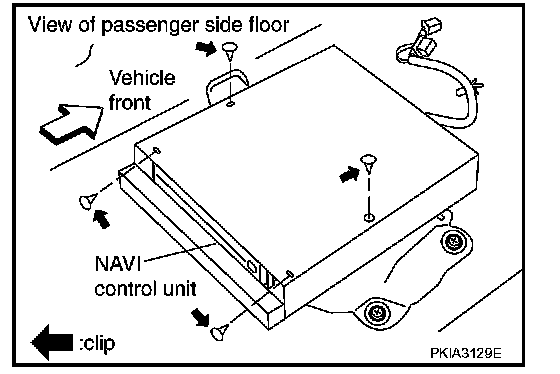 View of passenger side floor

Vehicle front

NAVI control unit

:clip

PKIA3129E