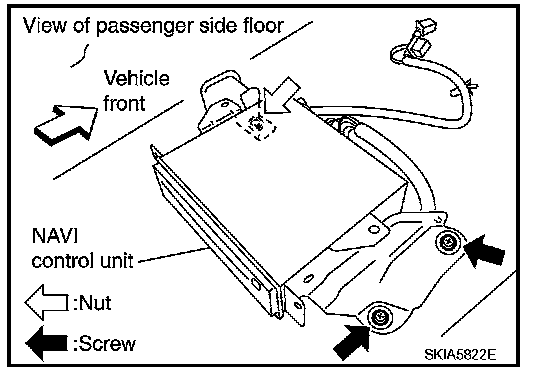 View of passenger side floor

Vehicle front

NAVI control unit

:Nut

:Screw

SKIA5822E