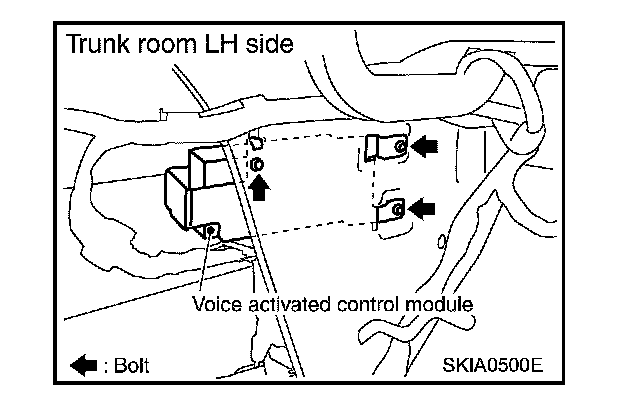 Trunk room LH side

Voice activated control module

: Bolt

SKIA0500E