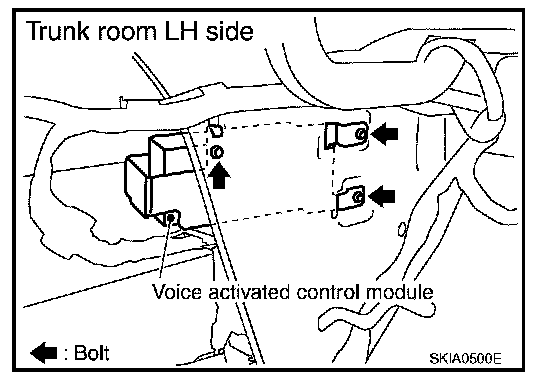 Trunk room LH side

Voice activated control module

: Bolt

SKIA0500E