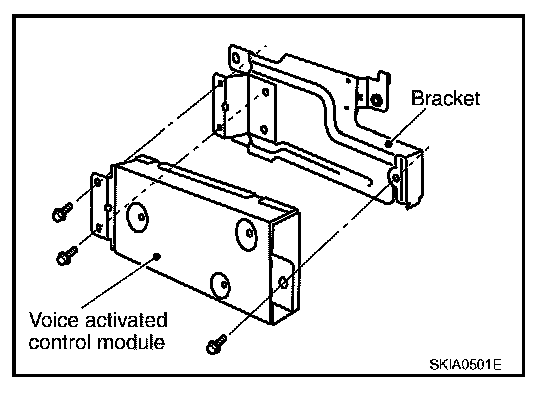 Bracket

Voice activated control module

SKIA0501E