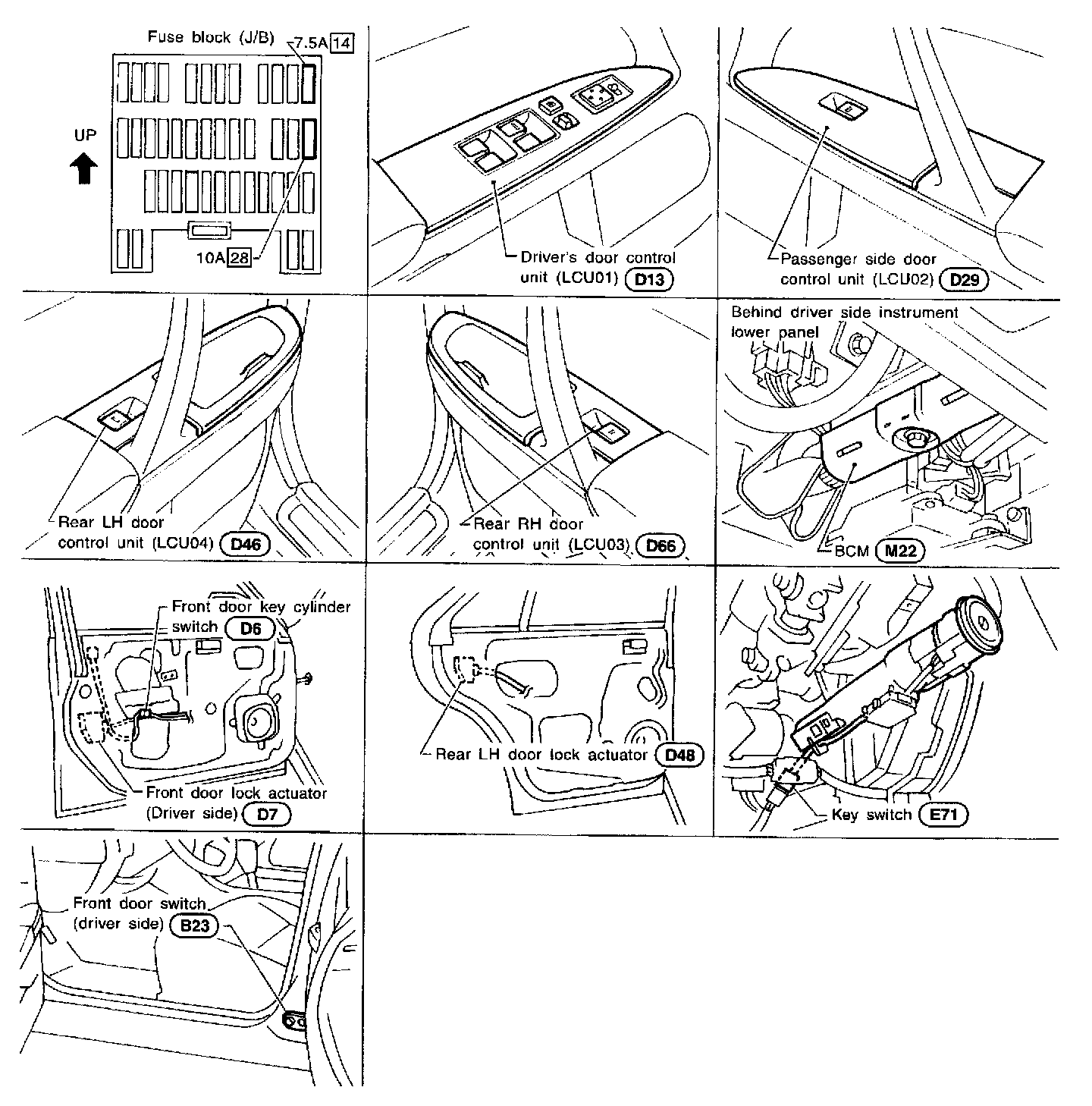 Fuse block (J/B)
7.5A 14
UP
10A 28

Driver's door control unit (LCU01) D13

Passenger side door control unit (LCU02) D29

Rear LH door control unit (LCU04) D46

Rear RH door control unit (LCU03) D66

Behind driver side instrument lower panel
BCM M22

Front door key cylinder switch D6
Front door lock actuator (Driver side) D7

Rear LH door lock actuator D48

Key switch E71

Front door switch (driver side) B23