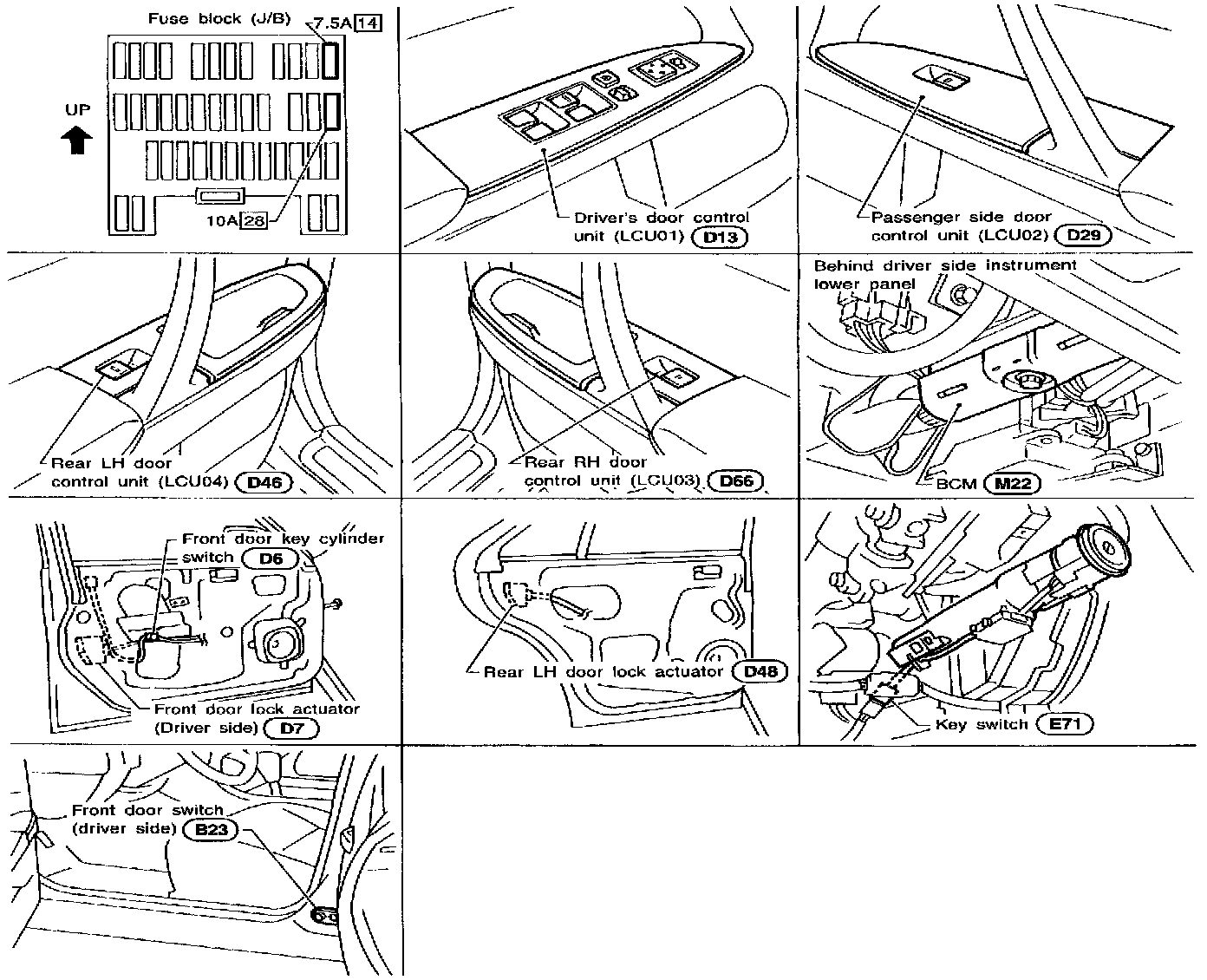 Fuse block (J/B)
7.5A 14
UP
10A 28

Driver's door control unit (LCU01) D13

Passenger side door control unit (LCU02) D29

Rear LH door control unit (LCU04) D46

Rear RH door control unit (LCU03) D66

Behind driver side instrument lower panel
BCM M22

Front door key cylinder switch D6
Front door lock actuator (Driver side) D7

Rear LH door lock actuator D48

Key switch E71

Front door switch (driver side) B23