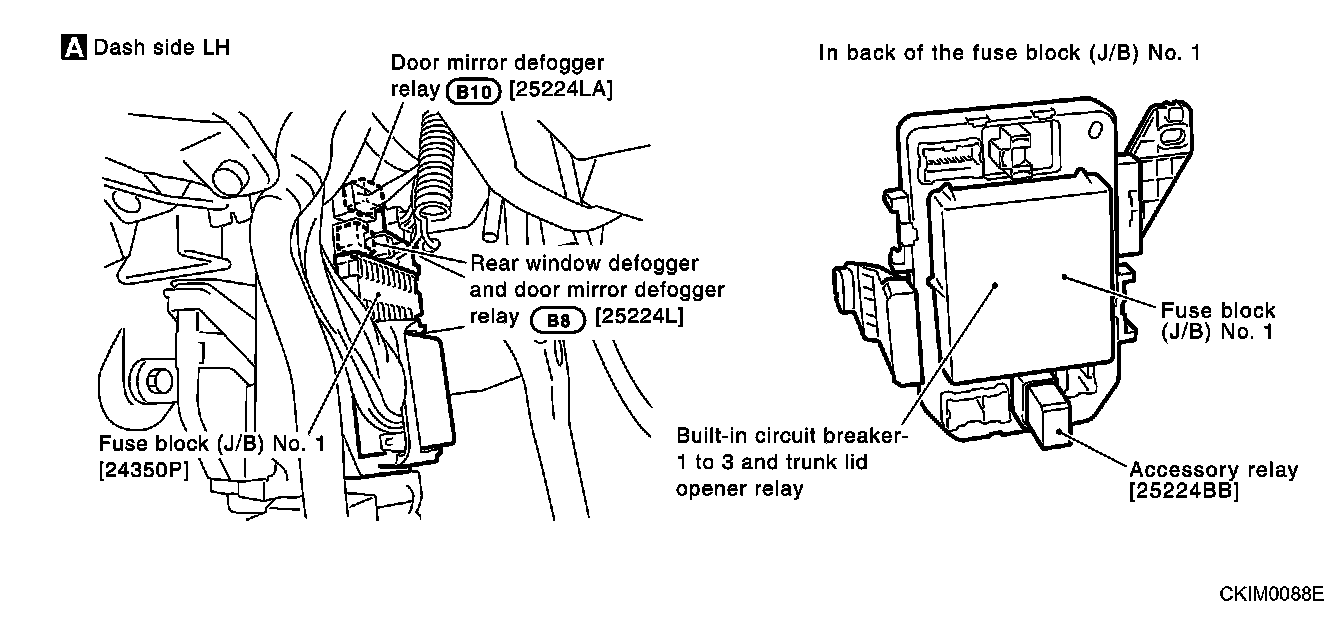 A Dash side LH

Door mirror defogger relay B10 [25224LA]

Rear window defogger and door mirror defogger relay B8 [25224L]

Fuse block (J/B) No. 1 [24350P]

In back of the fuse block (J/B) No. 1

Fuse block (J/B) No. 1

Built-in circuit breaker-1 to 3 and trunk lid opener relay

Accessory relay [25224BB]

CKIM0088E