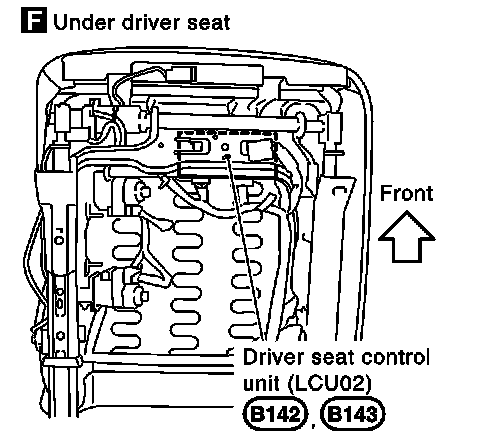 F Under driver seat

Front

Driver seat control unit (LCU02)

B142, B143