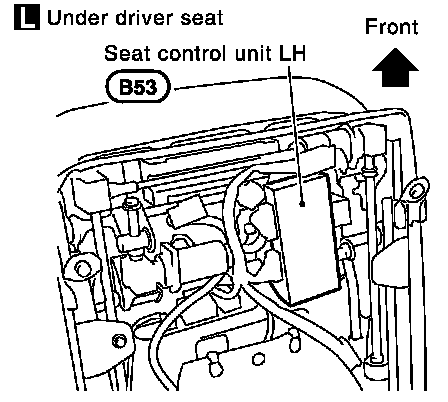 L Under driver seat

Front

Seat control unit LH

B53