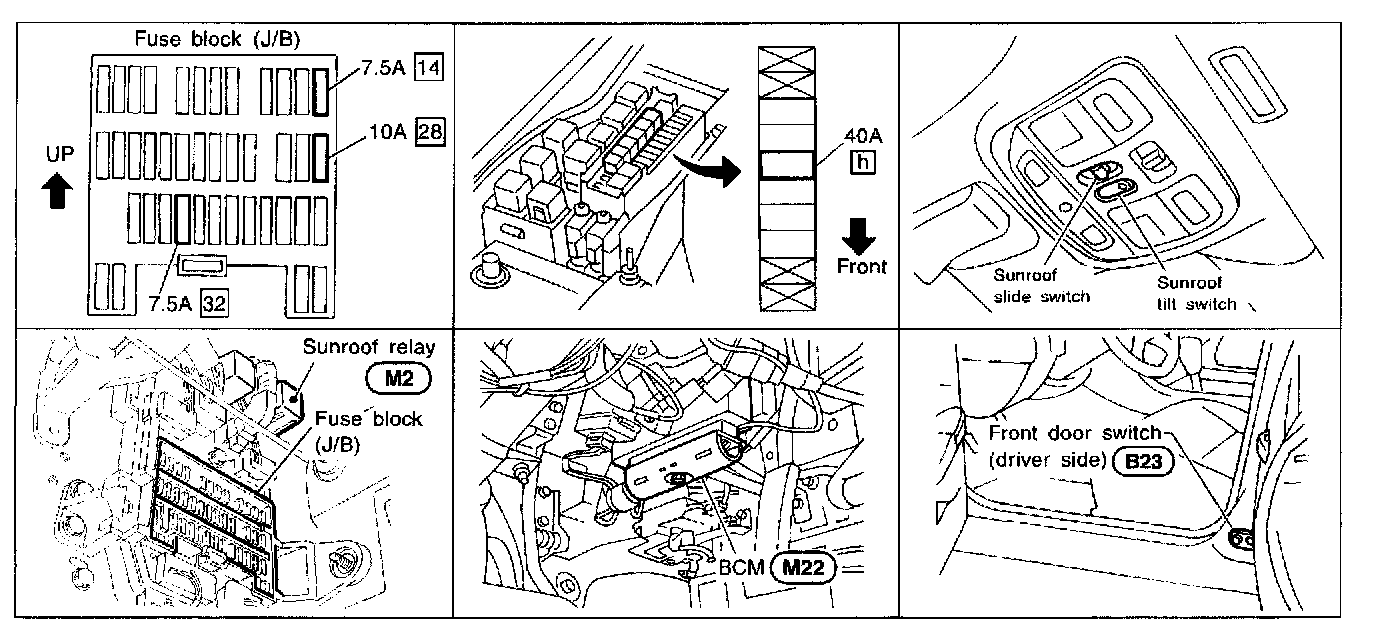 Fuse block (J/B)

7.5A 14

10A 28

UP

7.5A 32

40A
h

Front

Sunroof slide switch

Sunroof tilt switch

Sunroof relay
M2

Fuse block (J/B)

BCM M22

Front door switch (driver side) B23