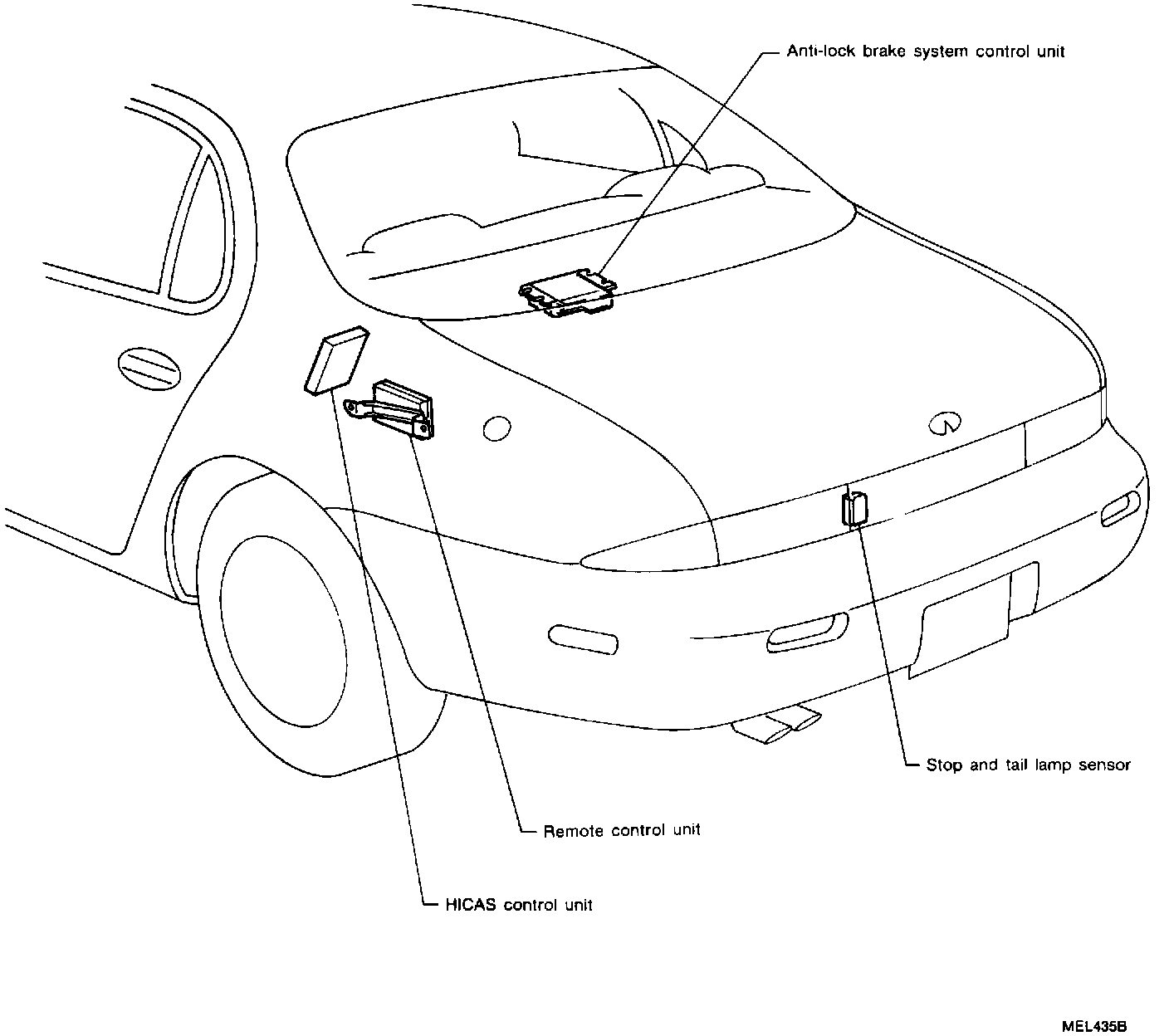 Anti-lock brake system control unit

Stop and tail lamp sensor

Remote control unit

HICAS control unit

MEL435B